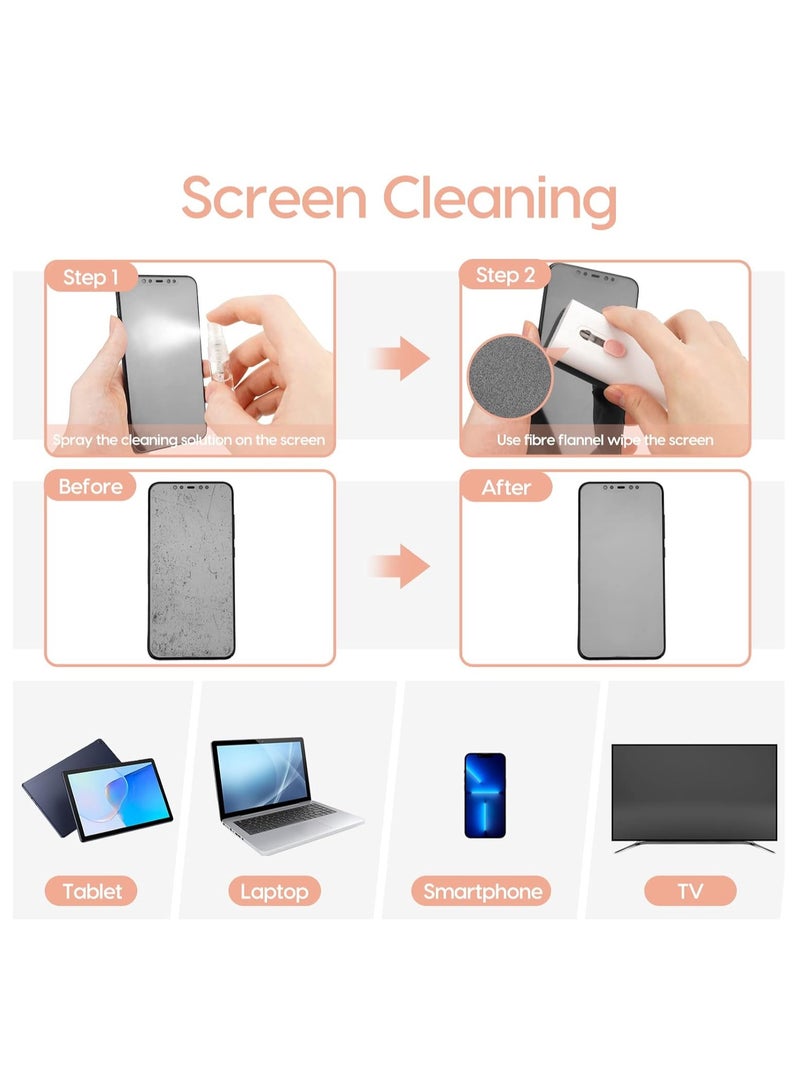 Screen Cleaning

Step 1

Spray the cleaning solution on the screen

Step 2

Use fibre flannel wipe the screen

Before

After

Tablet

Laptop

Smartphone

TV