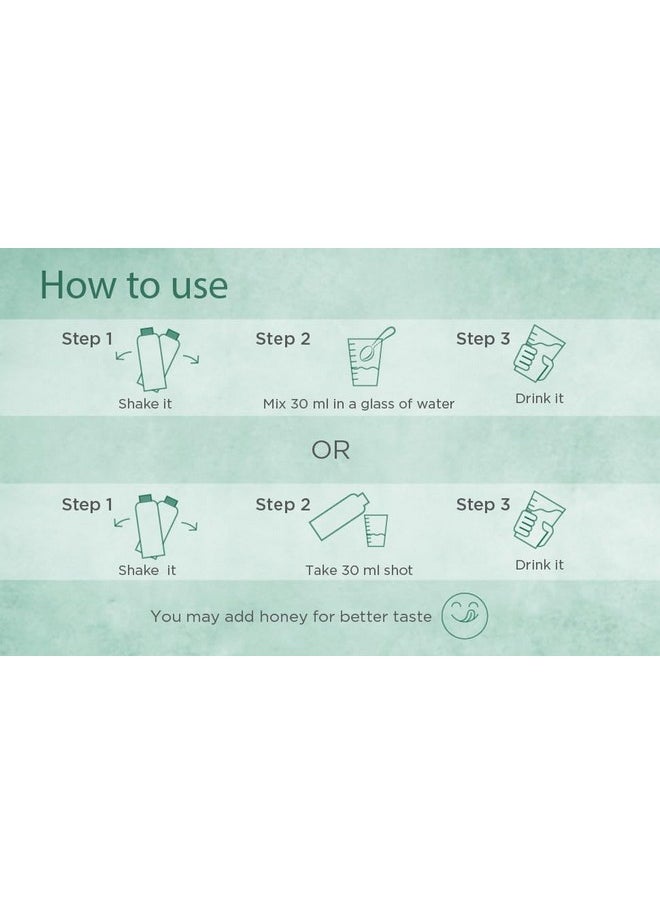 How to use

Step 1
Shake it

Step 2
Mix 30 ml in a glass of water

Step 3
Drink it

OR

Step 1
Shake it

Step 2
Take 30 ml shot

Step 3
Drink it

You may add honey for better taste