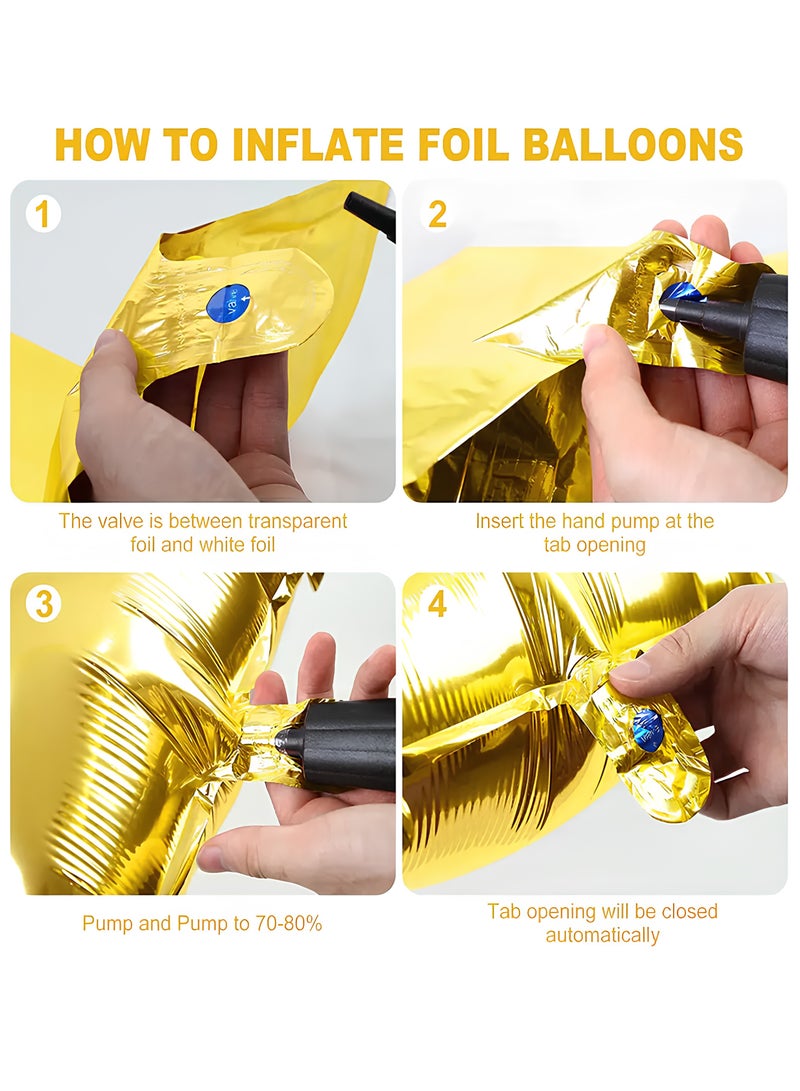 HOW TO INFLATE FOIL BALLOONS

1

Valve

The valve is between transparent foil and white foil

2

Insert the hand pump at the tab opening

3

Pump and Pump to 70-80%

4

Tab opening will be closed automatically