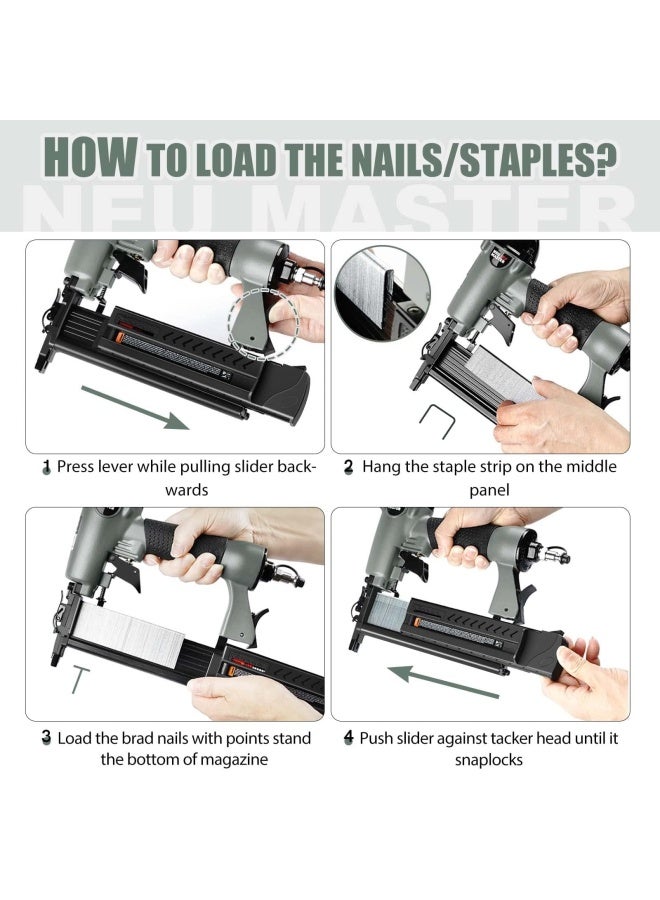 HOW TO LOAD THE NAILS/STAPLES?

NEU MASTER

1 Press lever while pulling slider backwards

2 Hang the staple strip on the middle panel

3 Load the brad nails with points stand the bottom of magazine

4 Push slider against tacker head until it snaplocks