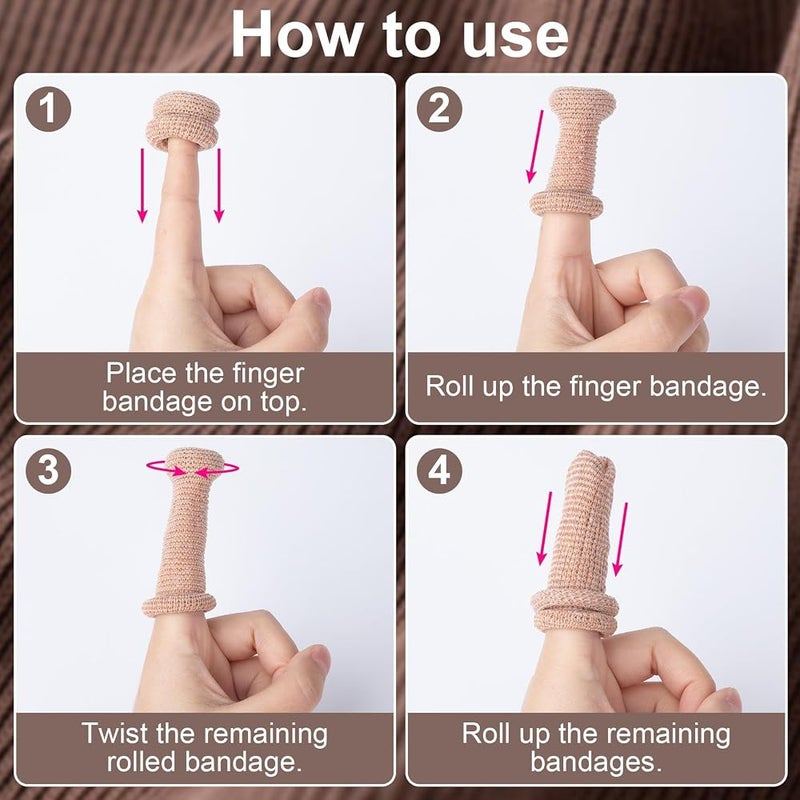 How to use

1

Place the finger bandage on top.

2

Roll up the finger bandage.

3

Twist the remaining rolled bandage.

4

Roll up the remaining bandages.