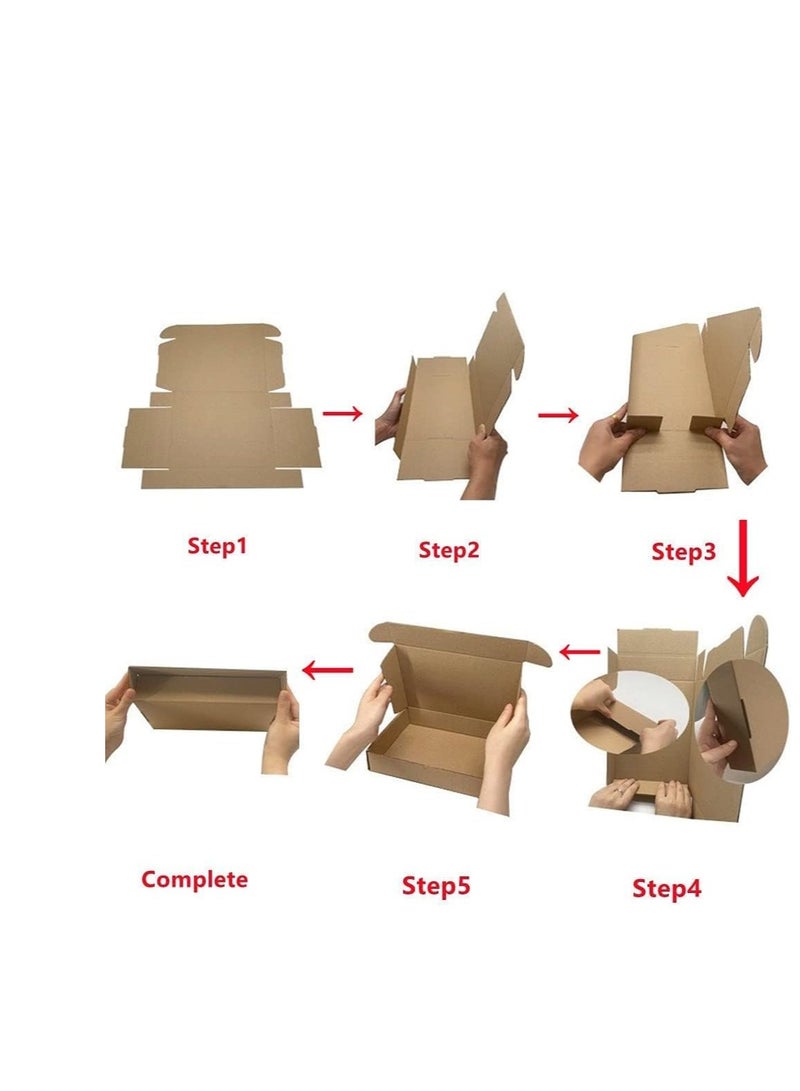 Step1

Step2

Step3

Complete

Step5

Step4