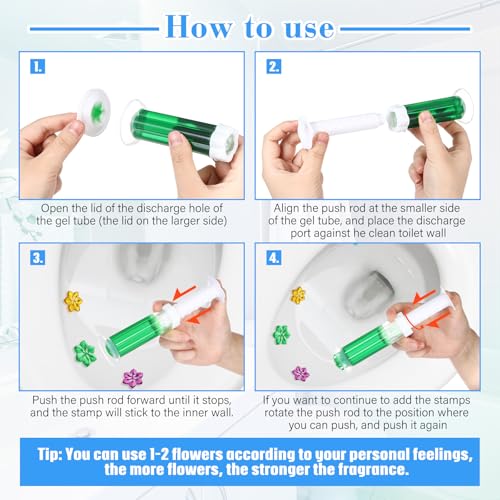 How to use

1.

Open the lid of the discharge hole of the gel tube (the lid on the larger side)

2.

Align the push rod at the smaller side of the gel tube, and place the discharge port against he clean toilet wall

3.

Push the push rod forward until it stops, and the stamp will stick to the inner wall.

4.

If you want to continue to add the stamps rotate the push rod to the position where you can push, and push it again

Tip: You can use 1-2 flowers according to your personal feelings, the more flowers, the stronger the fragrance.