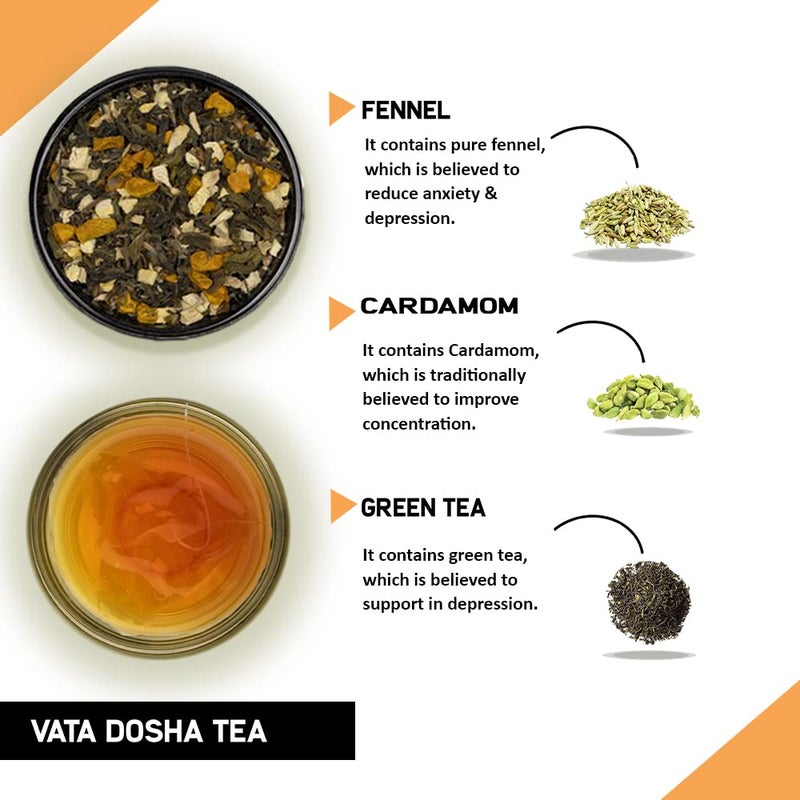 FENNEL

It contains pure fennel, which is believed to reduce anxiety & depression.

CARDAMOM

It contains Cardamom, which is traditionally believed to improve concentration.

GREEN TEA

It contains green tea, which is believed to support in depression.

VATA DOSHA TEA