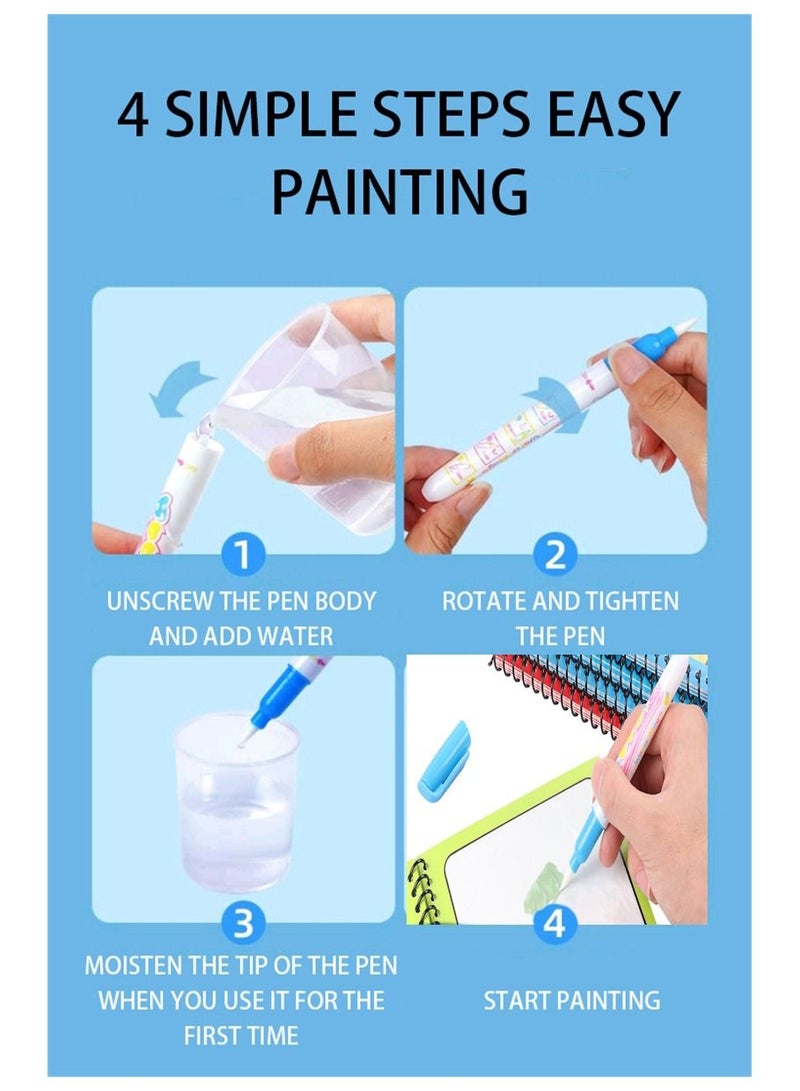 4 SIMPLE STEPS EASY PAINTING

1
UNSCREW THE PEN BODY AND ADD WATER

2
ROTATE AND TIGHTEN THE PEN

3
MOISTEN THE TIP OF THE PEN WHEN YOU USE IT FOR THE FIRST TIME

4
START PAINTING