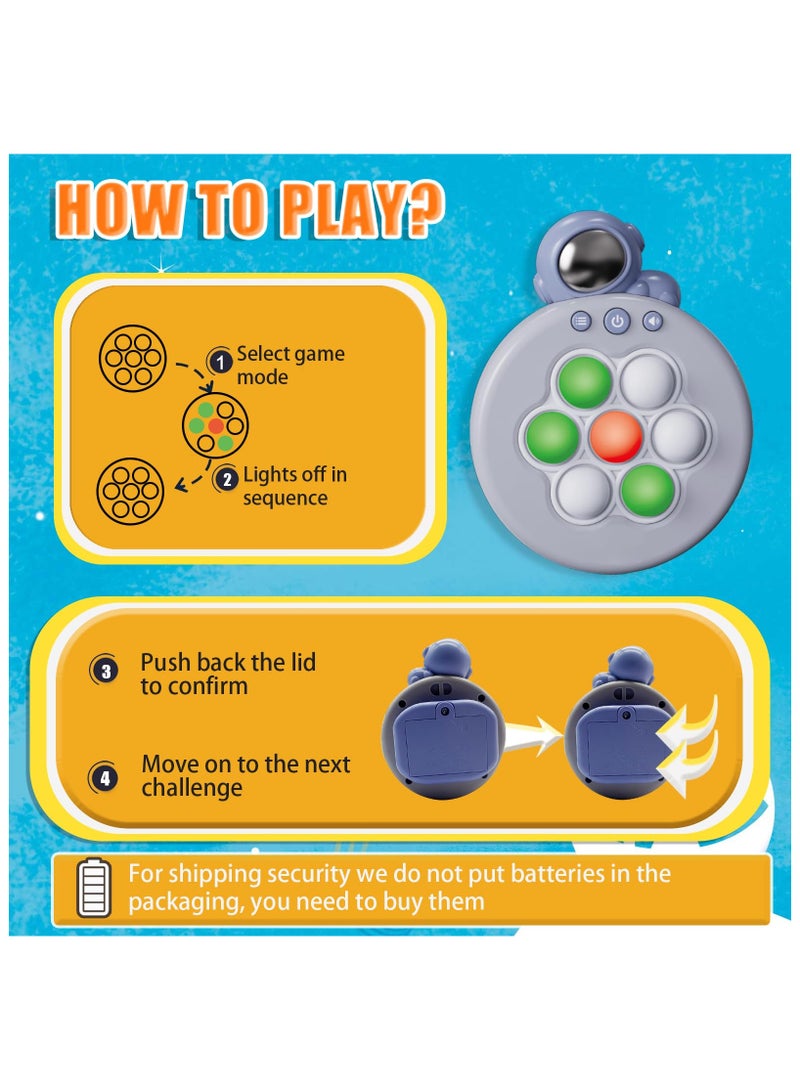 HOW TO PLAY?

1 Select game mode

2 Lights off in sequence

3 Push back the lid to confirm

4 Move on to the next challenge

For shipping security we do not put batteries in the packaging, you need to buy them