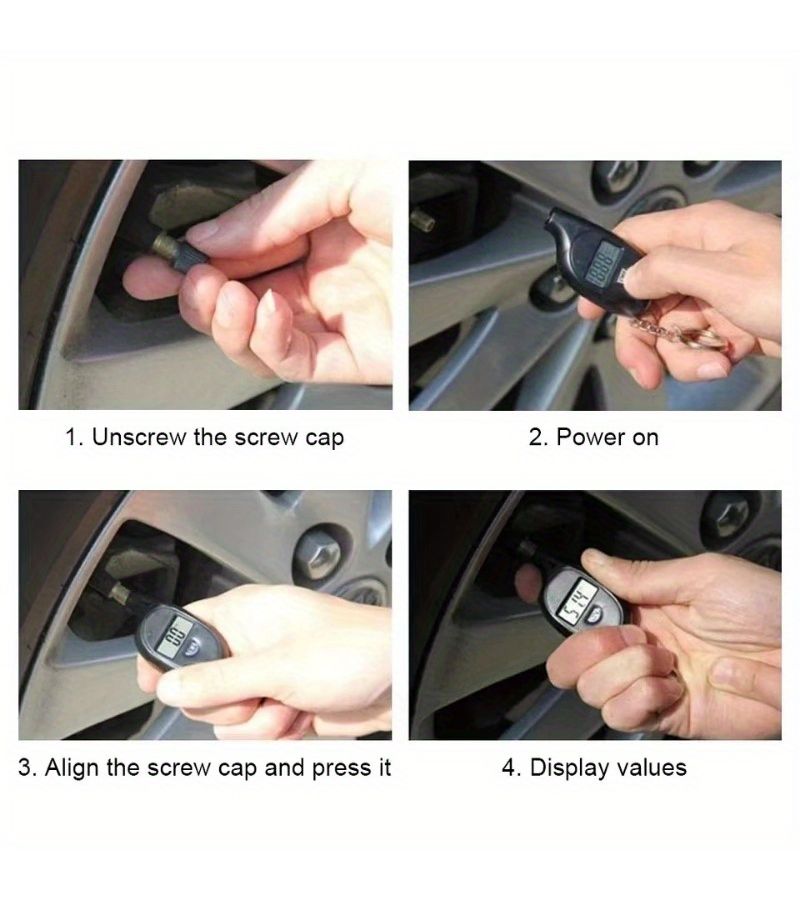 1. Unscrew the screw cap

2. Power on

3. Align the screw cap and press it

4. Display values