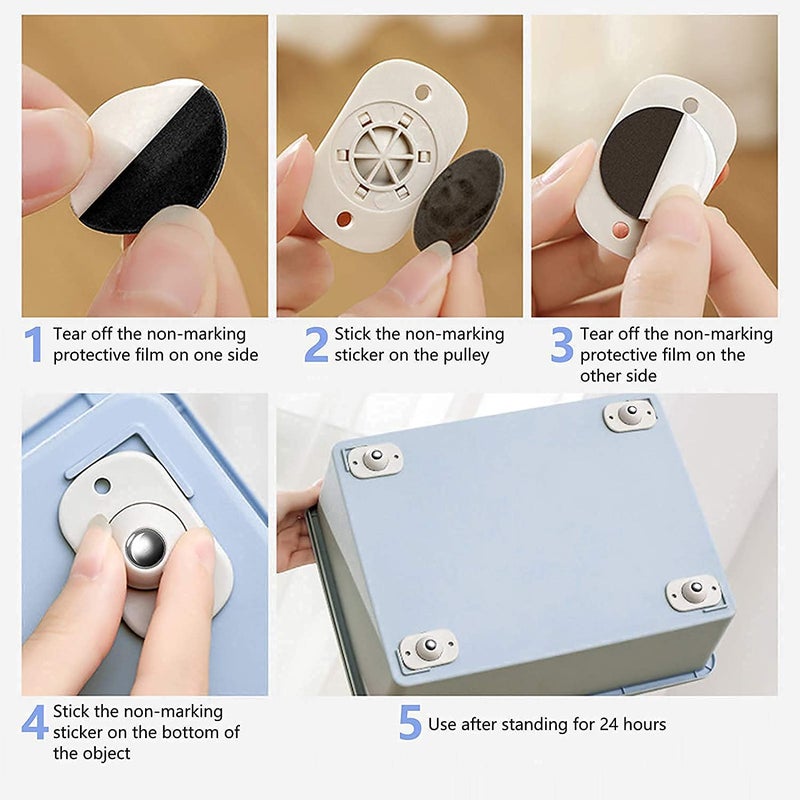 1 Tear off the non-marking protective film on one side

2 Stick the non-marking sticker on the pulley

3 Tear off the non-marking protective film on the other side

4 Stick the non-marking sticker on the bottom of the object

5 Use after standing for 24 hours