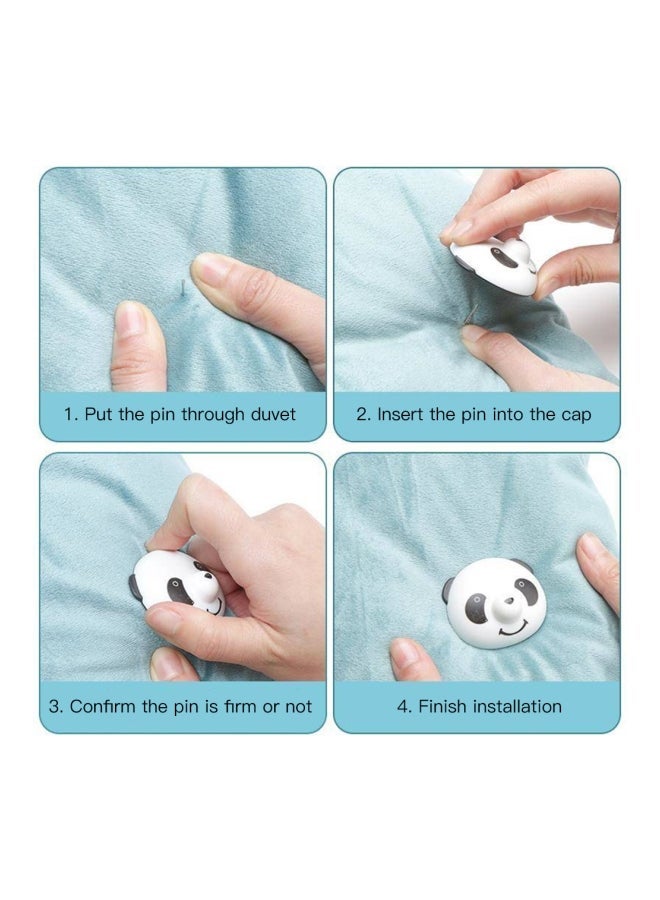 1. Put the pin through duvet

2. Insert the pin into the cap

3. Confirm the pin is firm or not

4. Finish installation