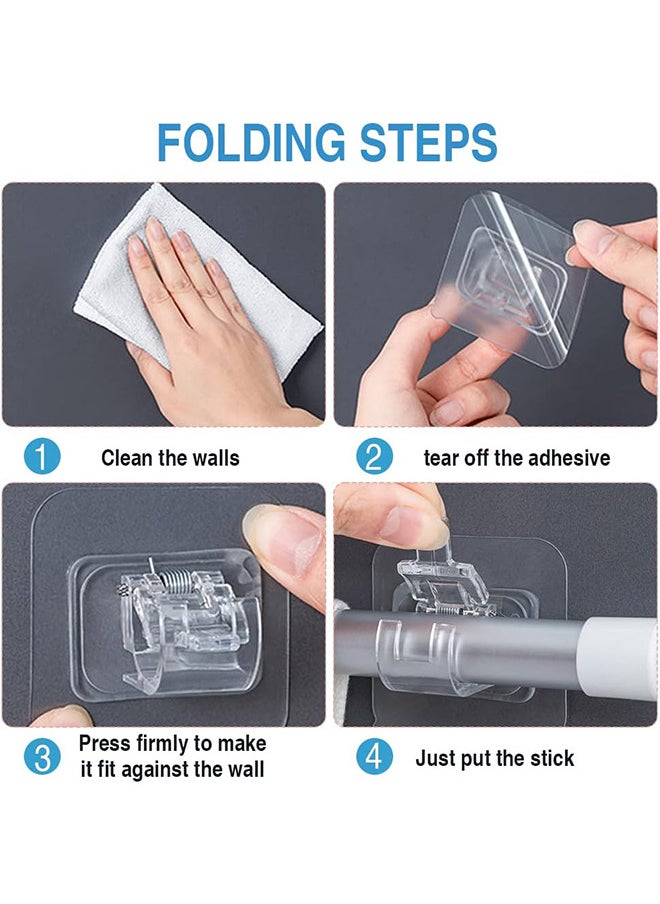 FOLDING STEPS

1 Clean the walls

2 tear off the adhesive

3 Press firmly to make it fit against the wall

4 Just put the stick