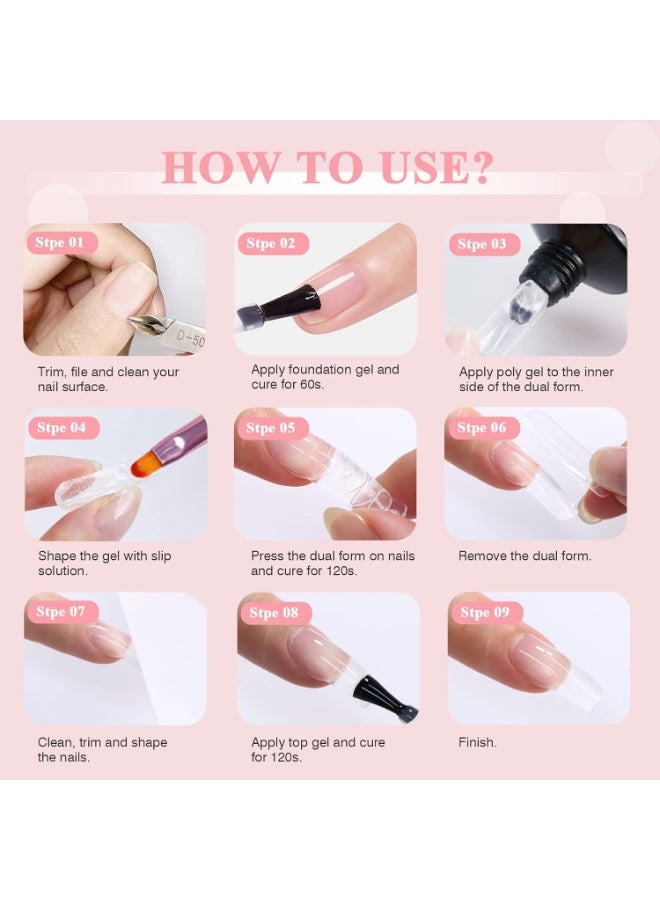 HOW TO USE?

Stpe 01

D-50

Trim, file and clean your nail surface.

Stpe 02

Apply foundation gel and cure for 60s.

Stpe 03

Apply poly gel to the inner side of the dual form.

Stpe 04

Shape the gel with slip solution.

Stpe 05

Press the dual form on nails and cure for 120s.

Stpe 06

Remove the dual form.

Stpe 07

Clean, trim and shape the nails.

Stpe 08

Apply top gel and cure for 120s.

Stpe 09

Finish.