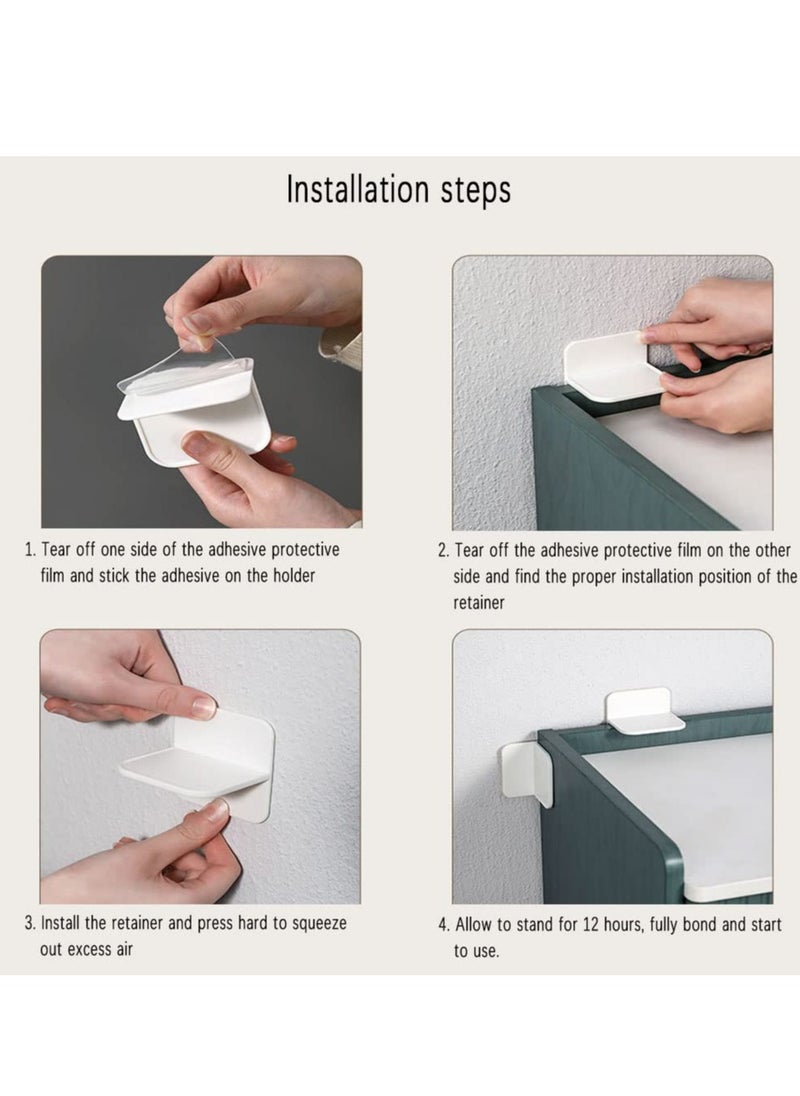 Installation steps

1. Tear off one side of the adhesive protective film and stick the adhesive on the holder

2. Tear off the adhesive protective film on the other side and find the proper installation position of the retainer

3. Install the retainer and press hard to squeeze out excess air

4. Allow to stand for 12 hours, fully bond and start to use.