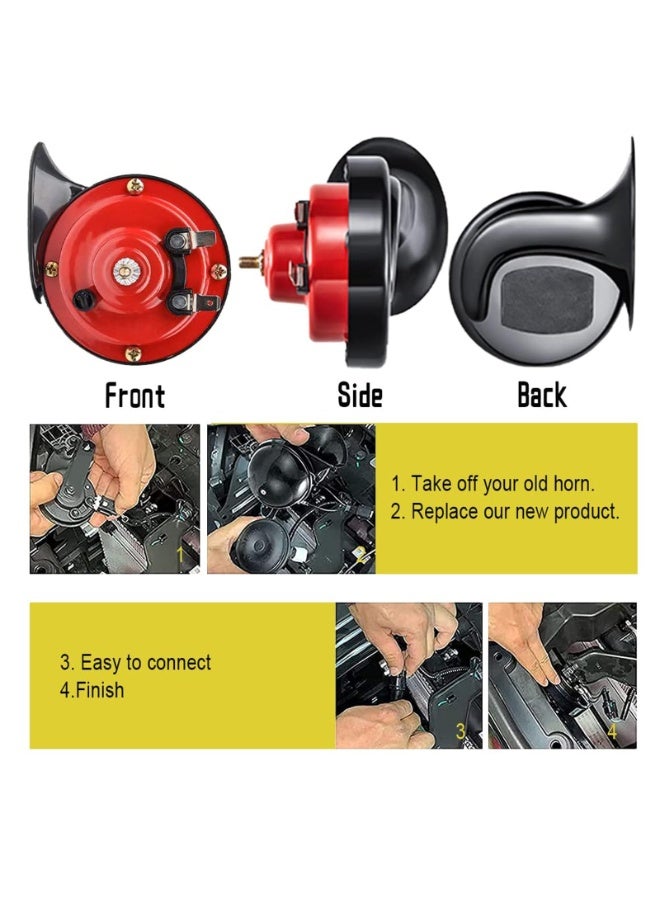 Front
Side
Back

1

2

1. Take off your old horn.
2. Replace our new product.

3. Easy to connect
4.Finish

3

4