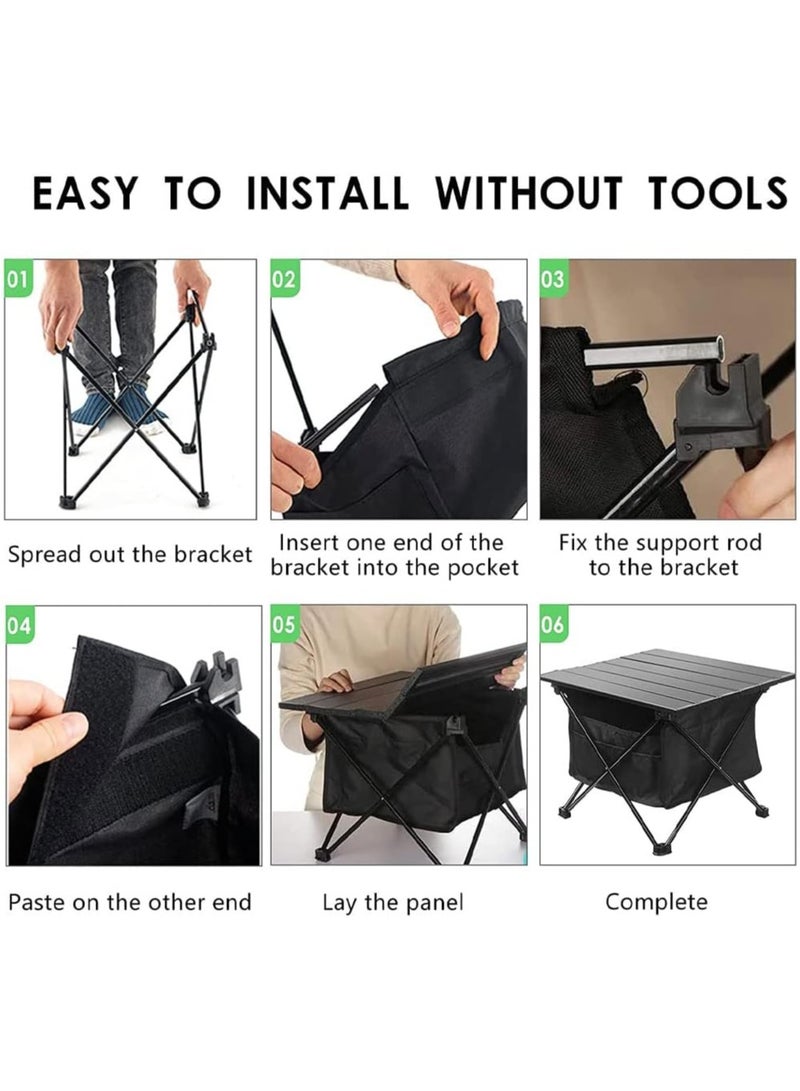 EASY TO INSTALL WITHOUT TOOLS

01

Spread out the bracket

02

Insert one end of the bracket into the pocket

03

Fix the support rod to the bracket

04

Paste on the other end

05

Lay the panel

06

Complete