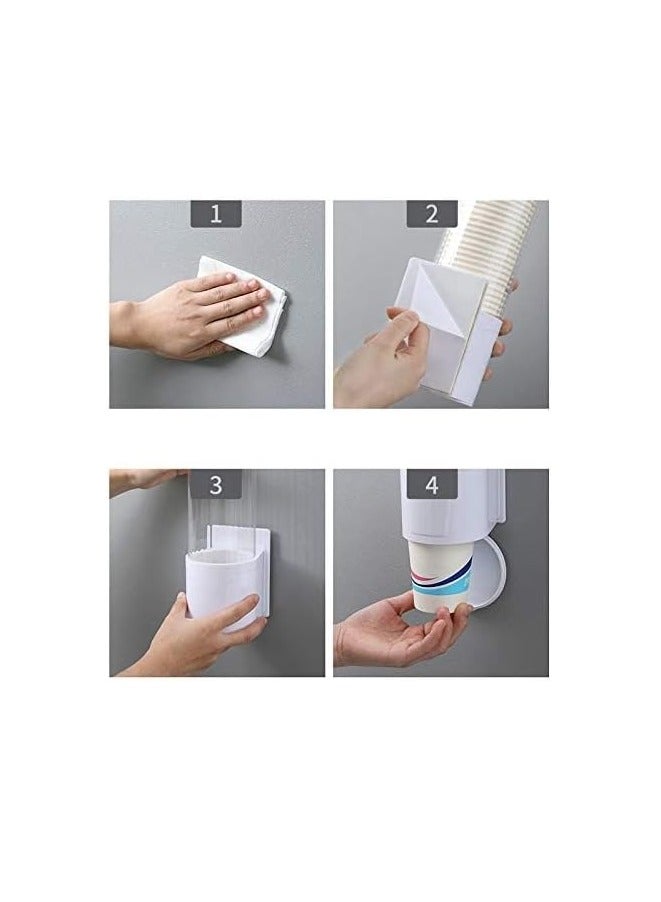 1

2

3

4