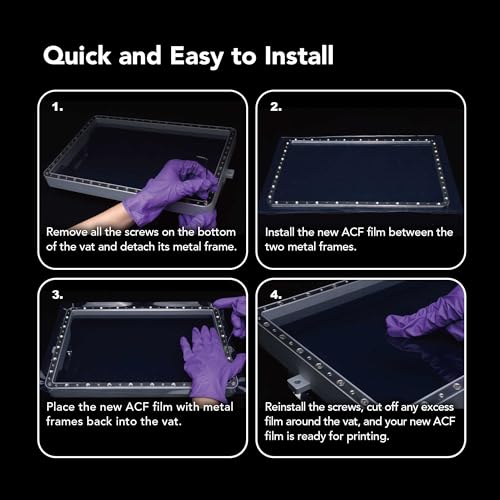 Quick and Easy to Install

1.

Remove all the screws on the bottom of the vat and detach its metal frame.

2.

Install the new ACF film between the two metal frames.

3.

Place the new ACF film with metal frames back into the vat.

4.

Reinstall the screws, cut off any excess film around the vat, and your new ACF film is ready for printing.