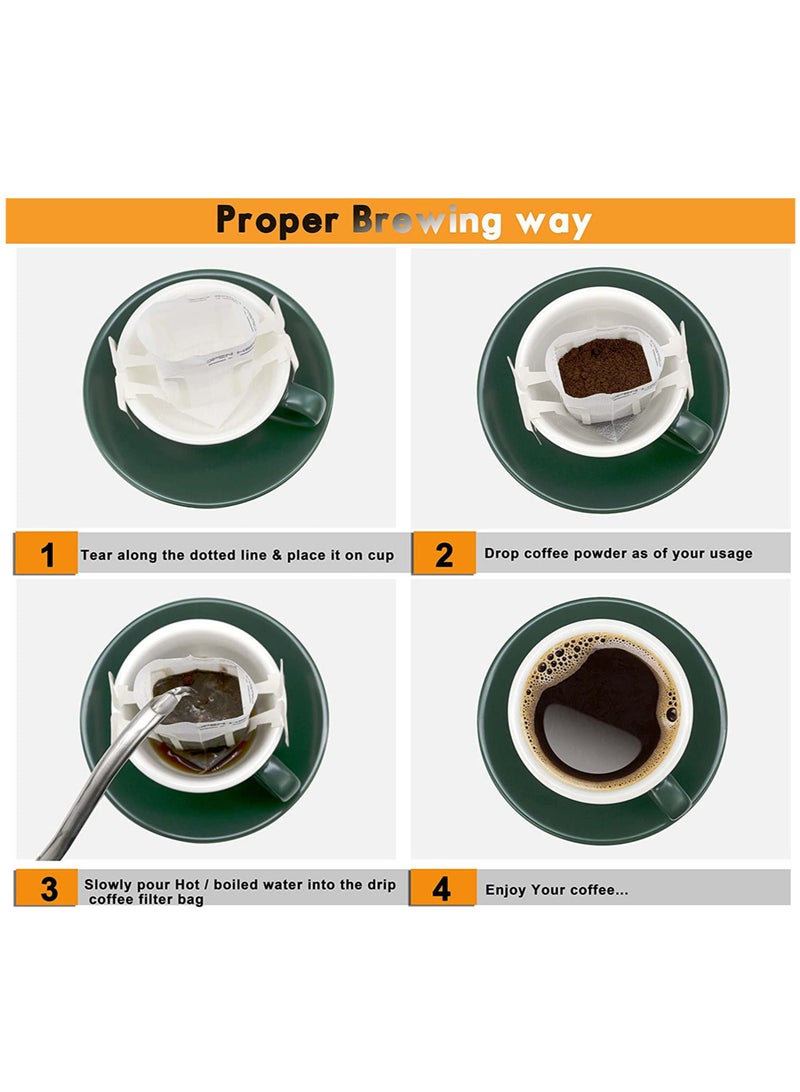 Proper Brewing way

1 Tear along the dotted line & place it on cup

2 Drop coffee powder as of your usage

3 Slowly pour Hot / boiled water into the drip coffee filter bag

4 Enjoy Your coffee...