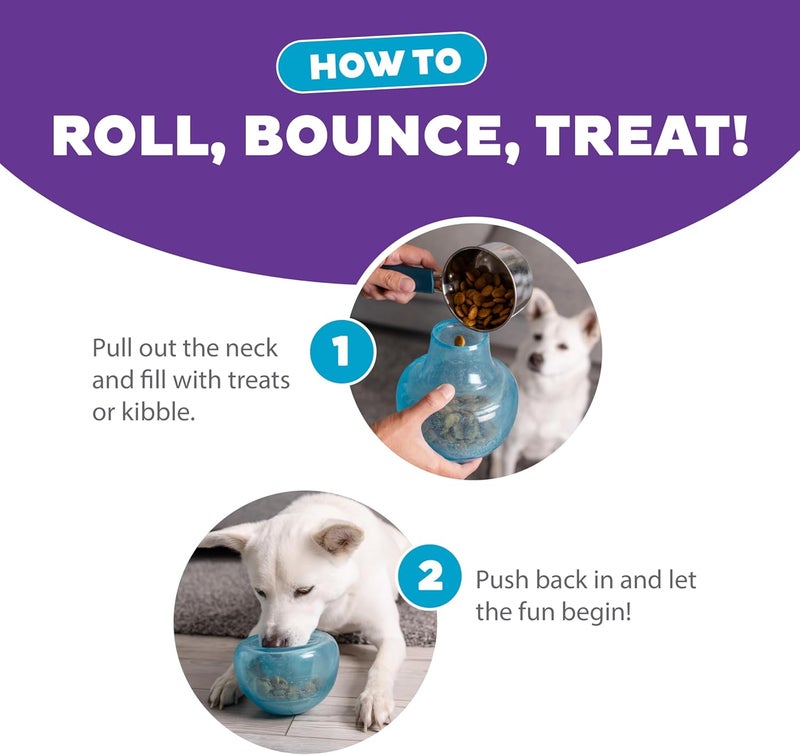 HOW TO
ROLL, BOUNCE, TREAT!

1

Pull out the neck and fill with treats or kibble.

2

Push back in and let the fun begin!