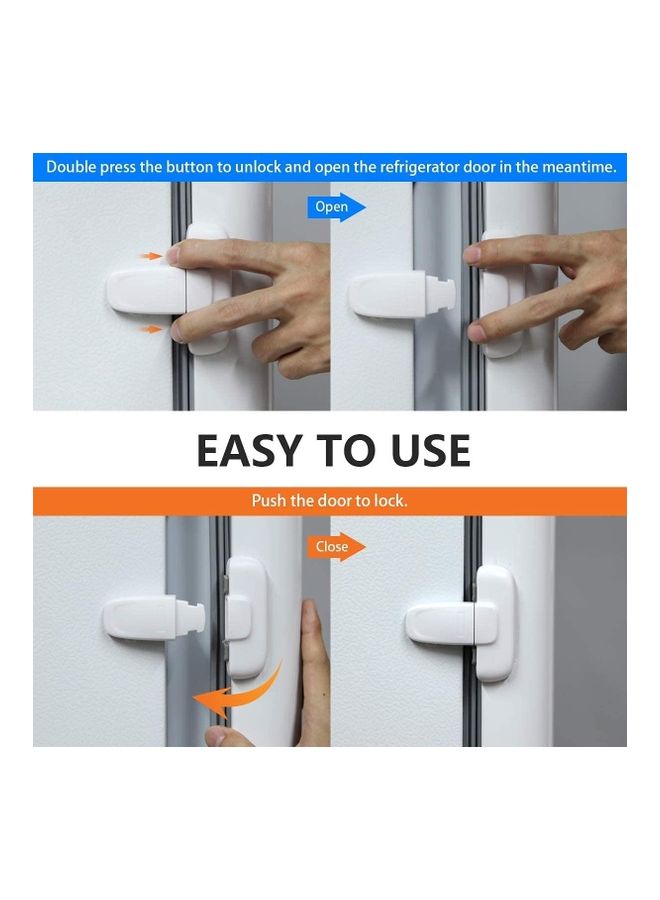 Double press the button to unlock and open the refrigerator door in the meantime.

Open

EASY TO USE

Push the door to lock.

Close