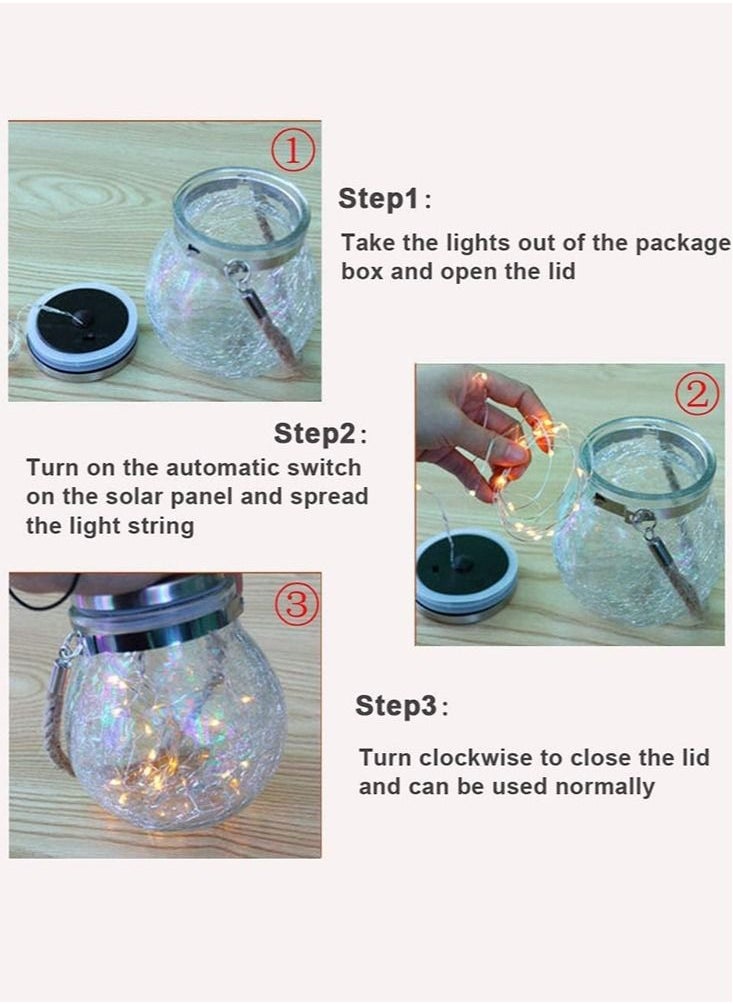 ①

Step1：

Take the lights out of the package box and open the lid

②

Step2：

Turn on the automatic switch on the solar panel and spread the light string

③

Step3：

Turn clockwise to close the lid and can be used normally