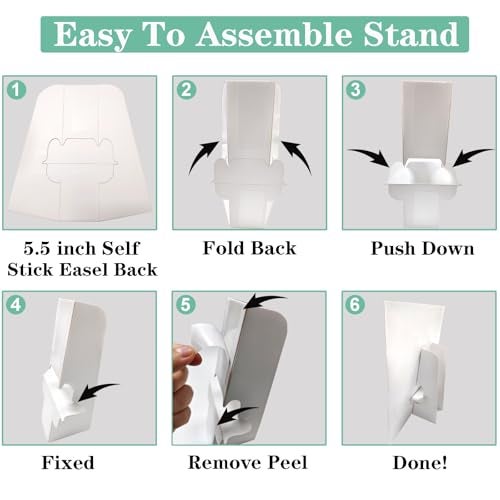 Easy To Assemble Stand

1

5.5 inch Self Stick Easel Back

2

Fold Back

3

Push Down

4

Fixed

5

Remove Peel

6

Done!