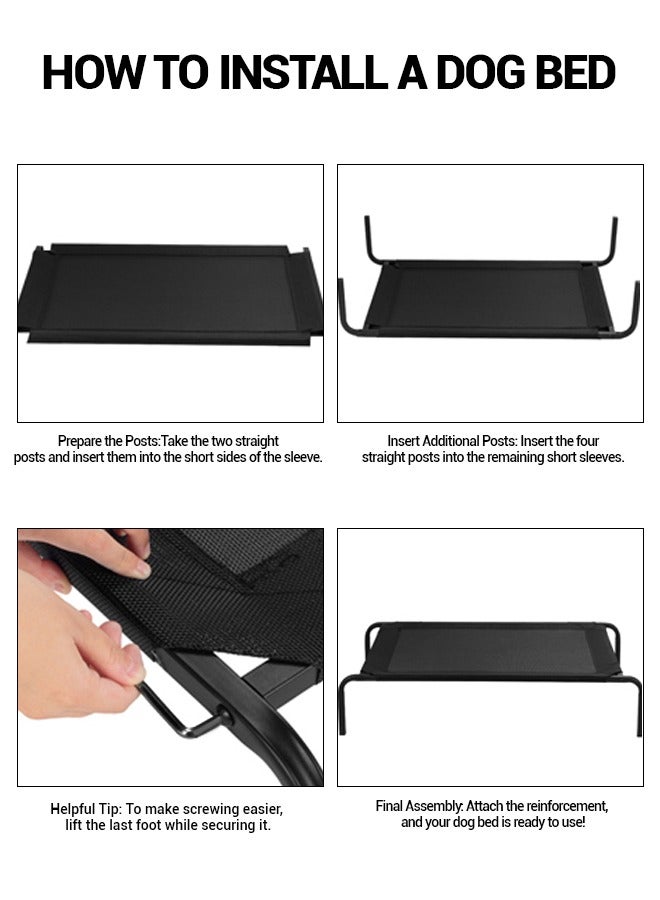 HOW TO INSTALL A DOG BED

Prepare the Posts:Take the two straight posts and insert them into the short sides of the sleeve.

Insert Additional Posts: Insert the four straight posts into the remaining short sleeves.

Helpful Tip: To make screwing easier, lift the last foot while securing it.

Final Assembly: Attach the reinforcement, and your dog bed is ready to use!