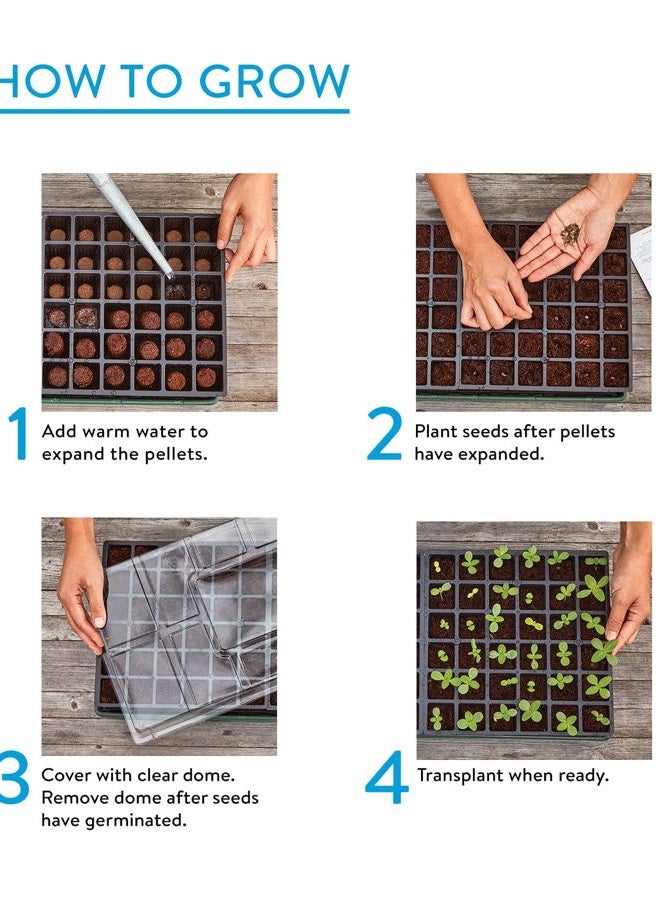 HOW TO GROW

1 Add warm water to expand the pellets.

2 Plant seeds after pellets have expanded.

3 Cover with clear dome. Remove dome after seeds have germinated.

4 Transplant when ready.