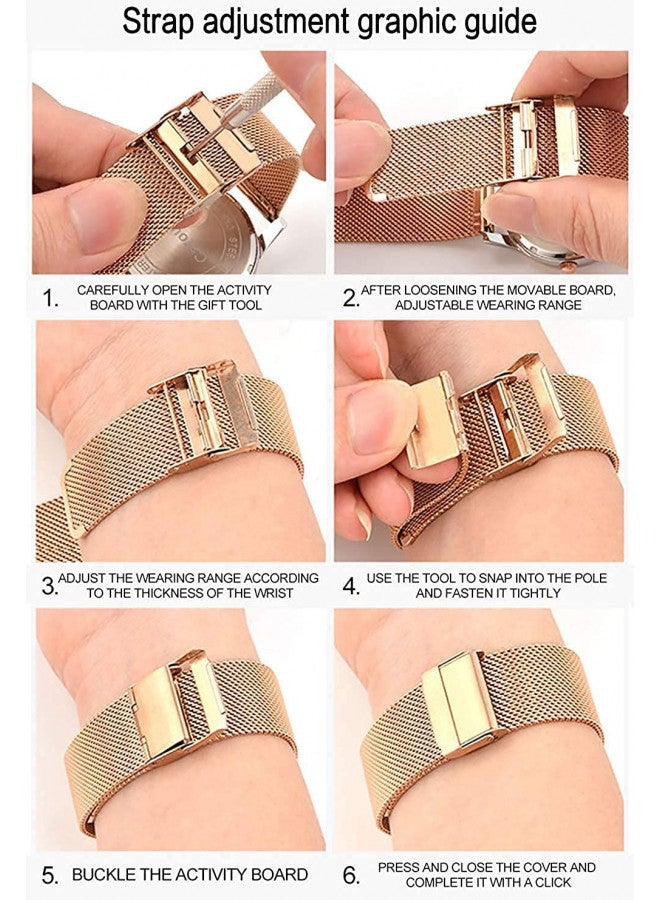 Strap adjustment graphic guide

1. CAREFULLY OPEN THE ACTIVITY BOARD WITH THE GIFT TOOL

2. AFTER LOOSENING THE MOVABLE BOARD, ADJUSTABLE WEARING RANGE

3. ADJUST THE WEARING RANGE ACCORDING TO THE THICKNESS OF THE WRIST

4. USE THE TOOL TO SNAP INTO THE POLE AND FASTEN IT TIGHTLY

5. BUCKLE THE ACTIVITY BOARD

6. PRESS AND CLOSE THE COVER AND COMPLETE IT WITH A CLICK