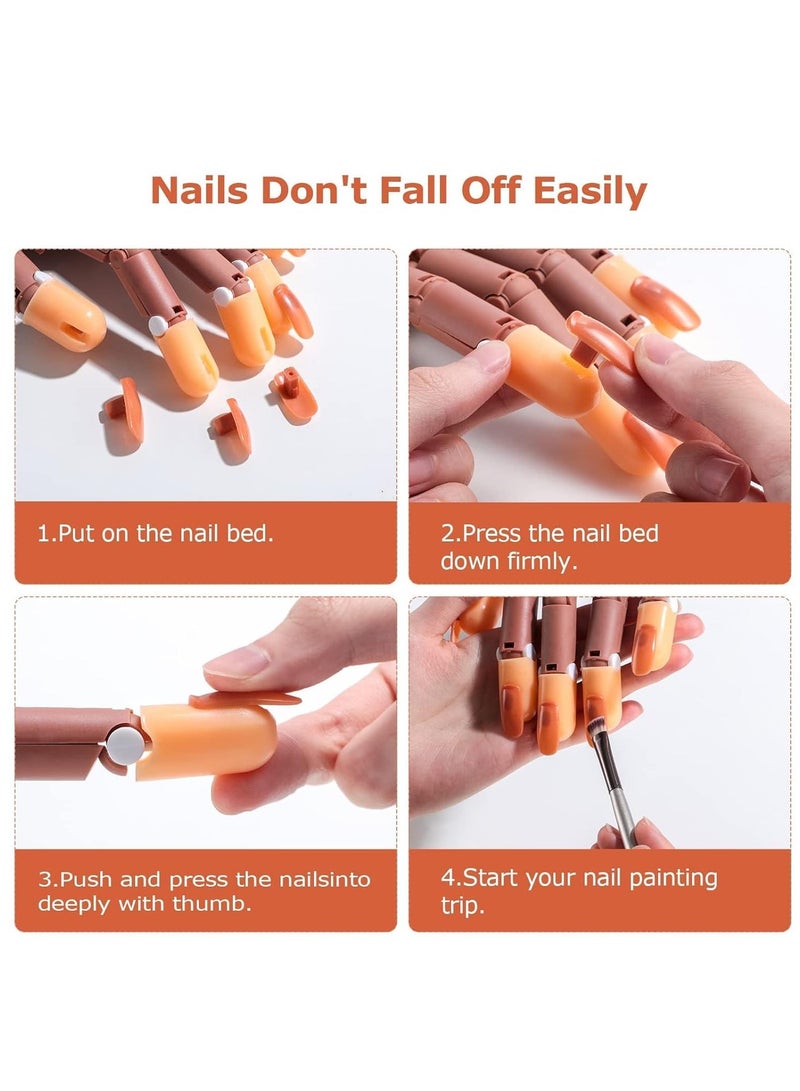 Nails Don't Fall Off Easily

1.Put on the nail bed.

2.Press the nail bed down firmly.

3.Push and press the nailsinto deeply with thumb.

4.Start your nail painting trip.