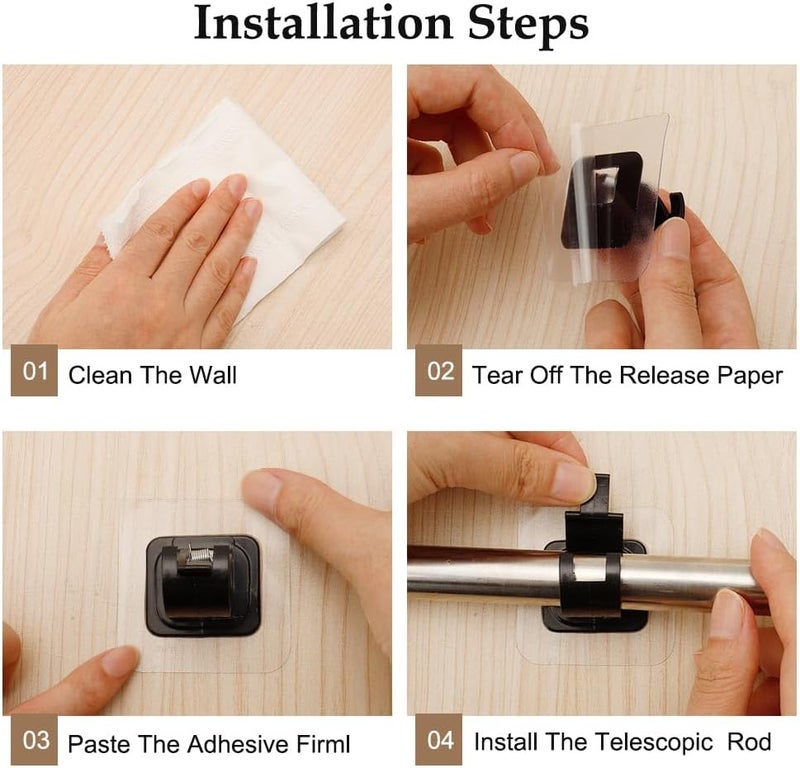 Installation Steps

01 Clean The Wall

02 Tear Off The Release Paper

03 Paste The Adhesive Firml

04 Install The Telescopic Rod