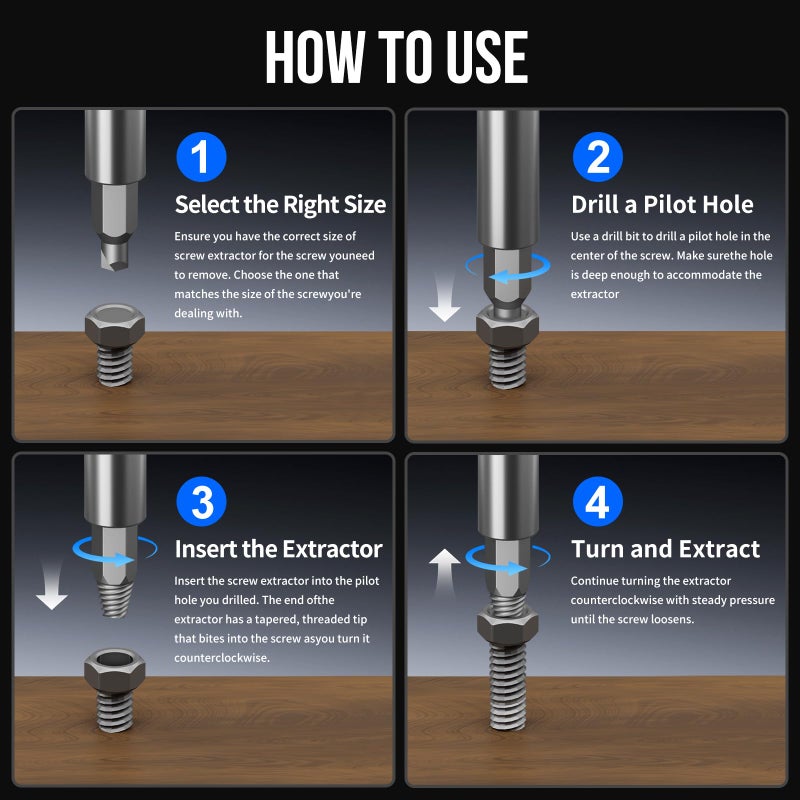 HOW TO USE

1

Select the Right Size

Ensure you have the correct size of screw extractor for the screw youneed to remove. Choose the one that matches the size of the screwyou're dealing with.

2

Drill a Pilot Hole

Use a drill bit to drill a pilot hole in the center of the screw. Make surethe hole is deep enough to accommodate the extractor

3

Insert the Extractor

Insert the screw extractor into the pilot hole you drilled. The end ofthe extractor has a tapered, threaded tip that bites into the screw asyou turn it counterclockwise.

4

Turn and Extract

Continue turning the extractor counterclockwise with steady pressure until the screw loosens.