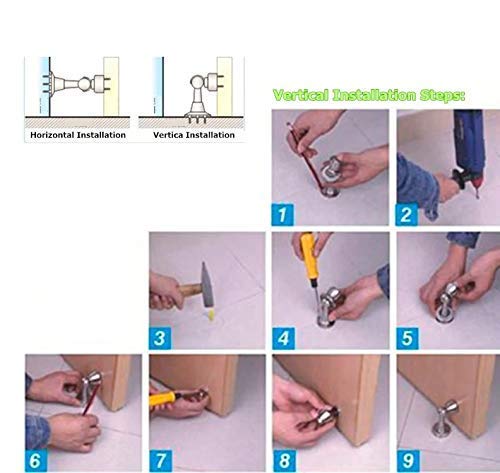 Horizontal Installation

Vertica Installation

Vertical Installation Steps:

1

2

3

4

5

6

7

8

9