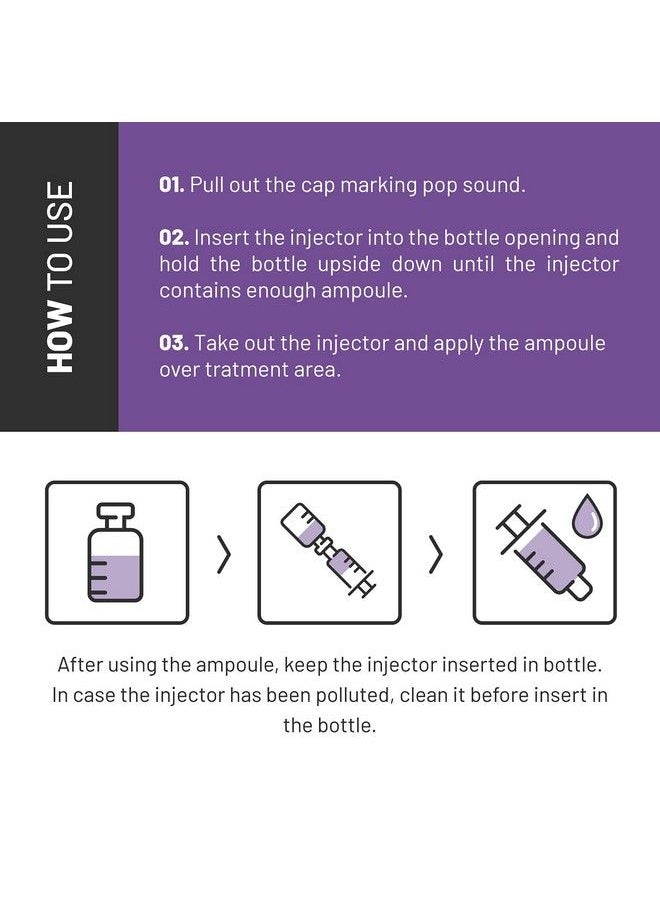 HOW TO USE

01. Pull out the cap marking pop sound.

02. Insert the injector into the bottle opening and hold the bottle upside down until the injector contains enough ampoule.

03. Take out the injector and apply the ampoule over tratment area.

After using the ampoule, keep the injector inserted in bottle. In case the injector has been polluted, clean it before insert in the bottle.