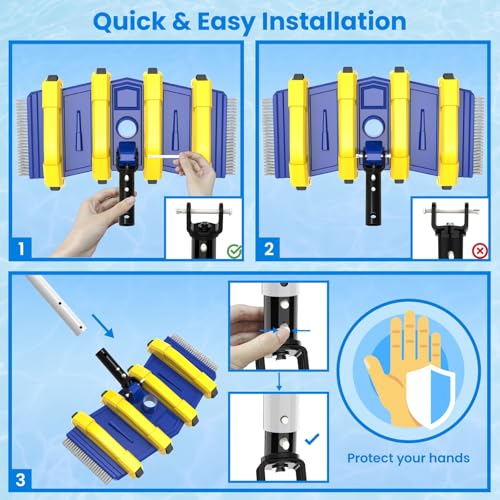 Quick & Easy Installation

1

2

3

Protect your hands