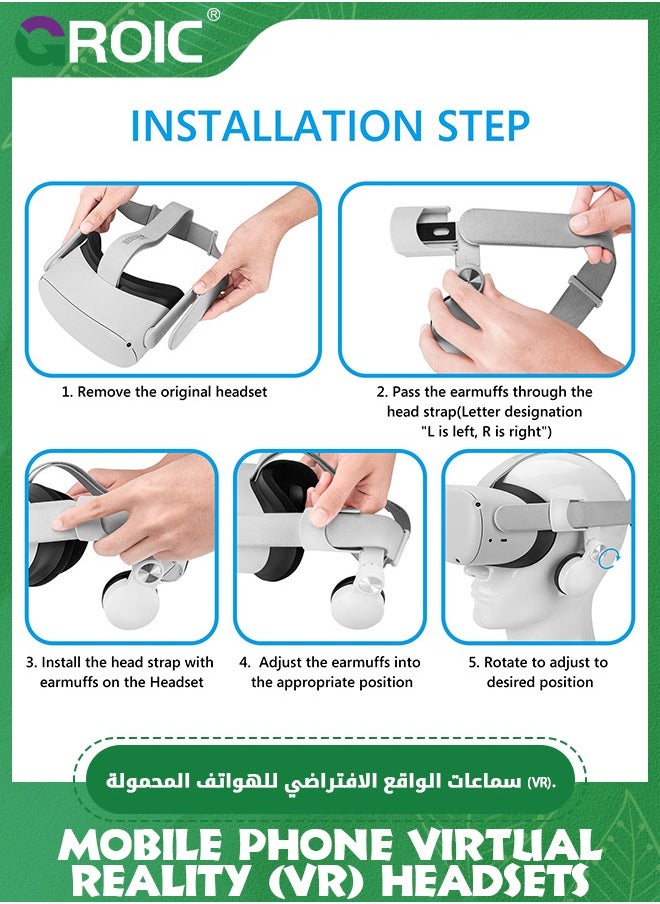 GROIC®

INSTALLATION STEP

1. Remove the original headset

2. Pass the earmuffs through the head strap(Letter designation "L is left, R is right")

3. Install the head strap with earmuffs on the Headset

4. Adjust the earmuffs into the appropriate position

5. Rotate to adjust to desired position

سماعات الواقع الافتراضي للهواتف المحمولة (VR).

MOBILE PHONE VIRTUAL REALITY (VR) HEADSETS