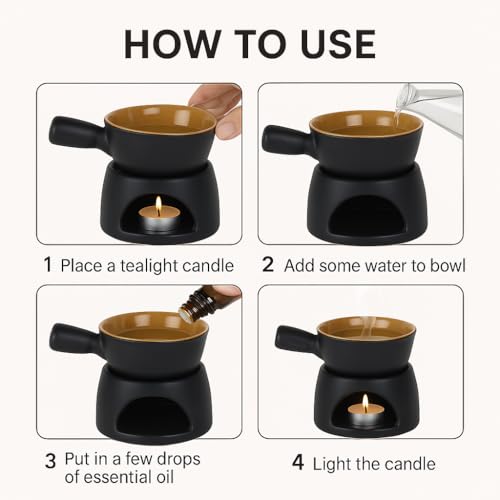 HOW TO USE

1 Place a tealight candle

2 Add some water to bowl

3 Put in a few drops of essential oil

4 Light the candle