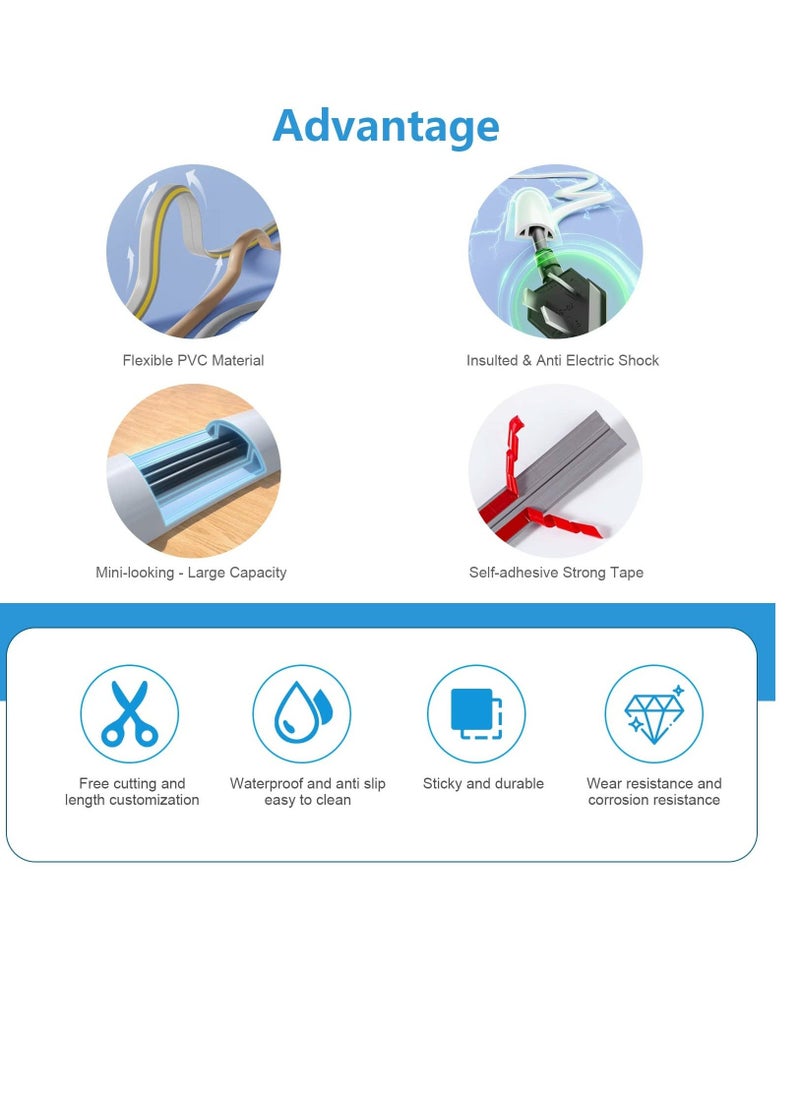 Advantage

Flexible PVC Material

Insulted & Anti Electric Shock

Mini-looking - Large Capacity

Self-adhesive Strong Tape

Free cutting and length customization

Waterproof and anti slip easy to clean

Sticky and durable

Wear resistance and corrosion resistance