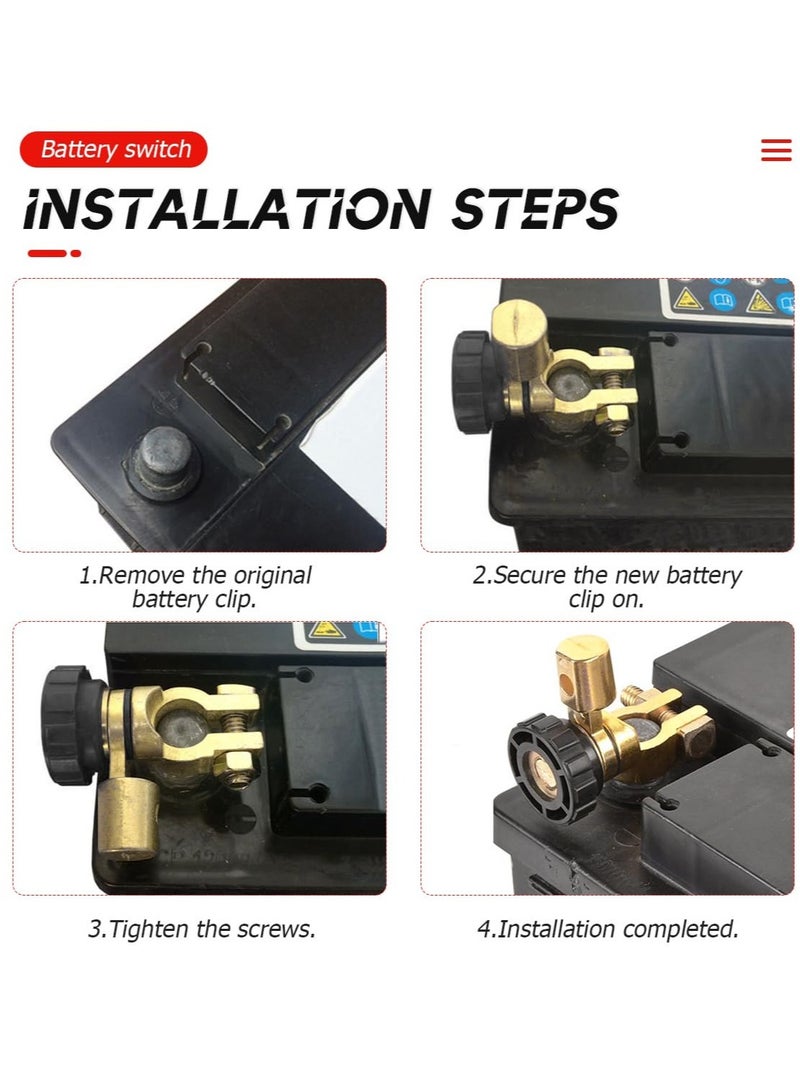 Battery switch

INSTALLATION STEPS

1.Remove the original battery clip.

2.Secure the new battery clip on.

3.Tighten the screws.

4.Installation completed.