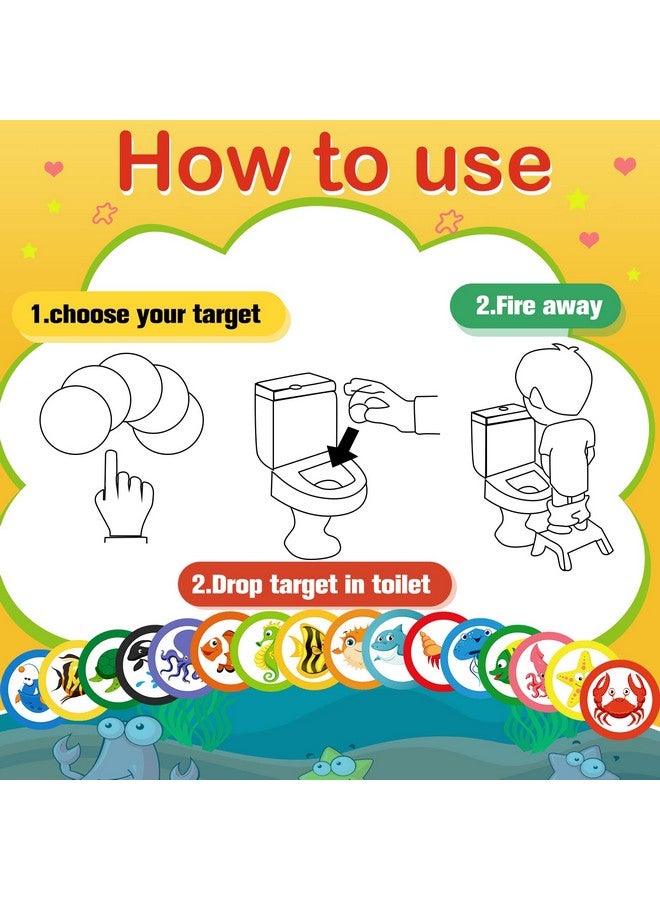 How to use

1.choose your target

2.Fire away

2.Drop target in toilet