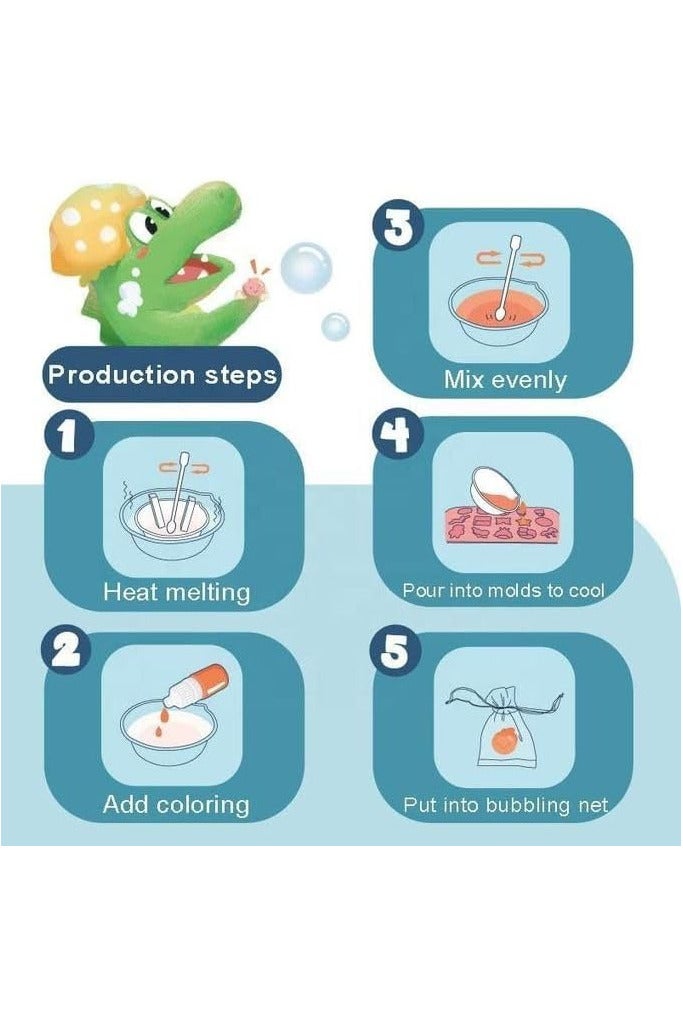 Production steps

1
Heat melting

2
Add coloring

3
Mix evenly

4
Pour into molds to cool

5
Put into bubbling net