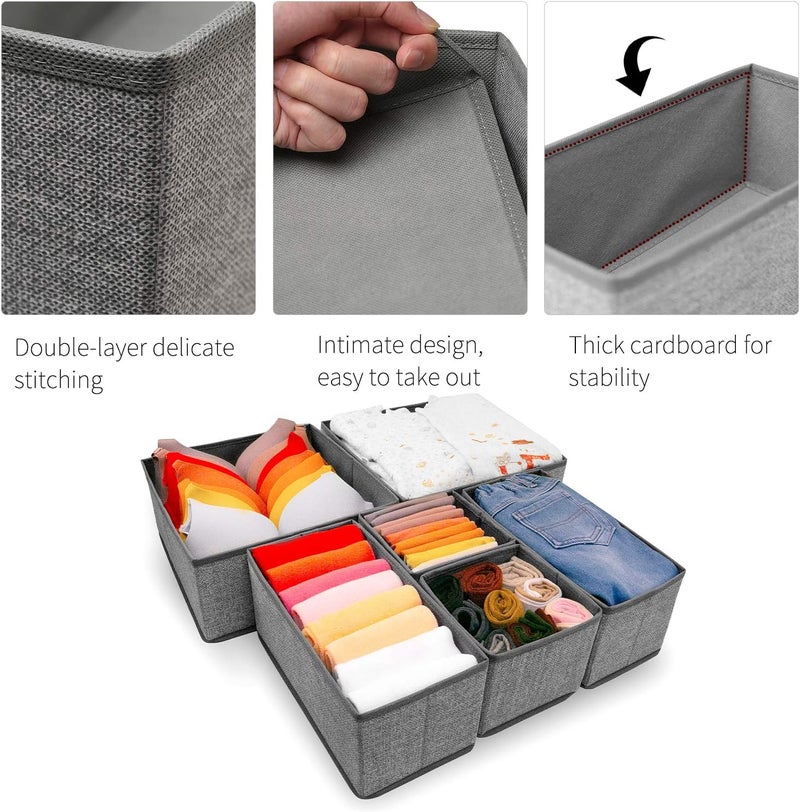 Double-layer delicate stitching

Intimate design, easy to take out

Thick cardboard for stability