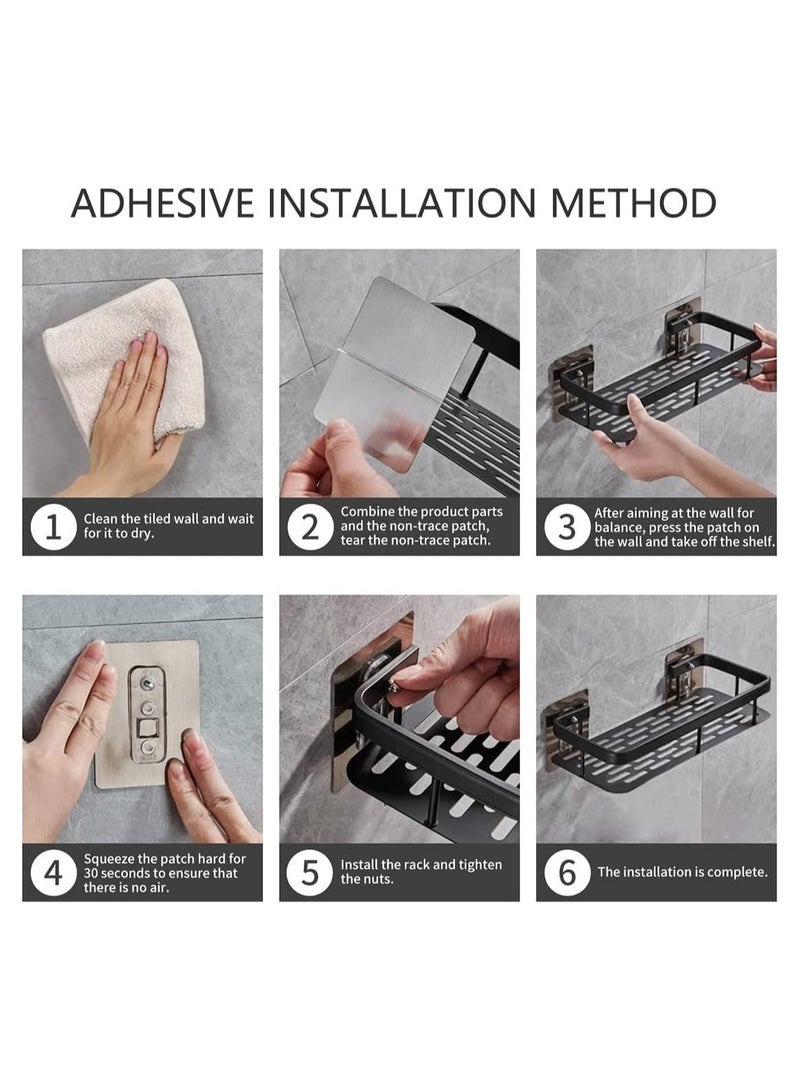 ADHESIVE INSTALLATION METHOD

1 Clean the tiled wall and wait for it to dry.

2 Combine the product parts and the non-trace patch, tear the non-trace patch.

3 After aiming at the wall for balance, press the patch on the wall and take off the shelf.

4 Squeeze the patch hard for 30 seconds to ensure that there is no air.

5 Install the rack and tighten the nuts.

6 The installation is complete.