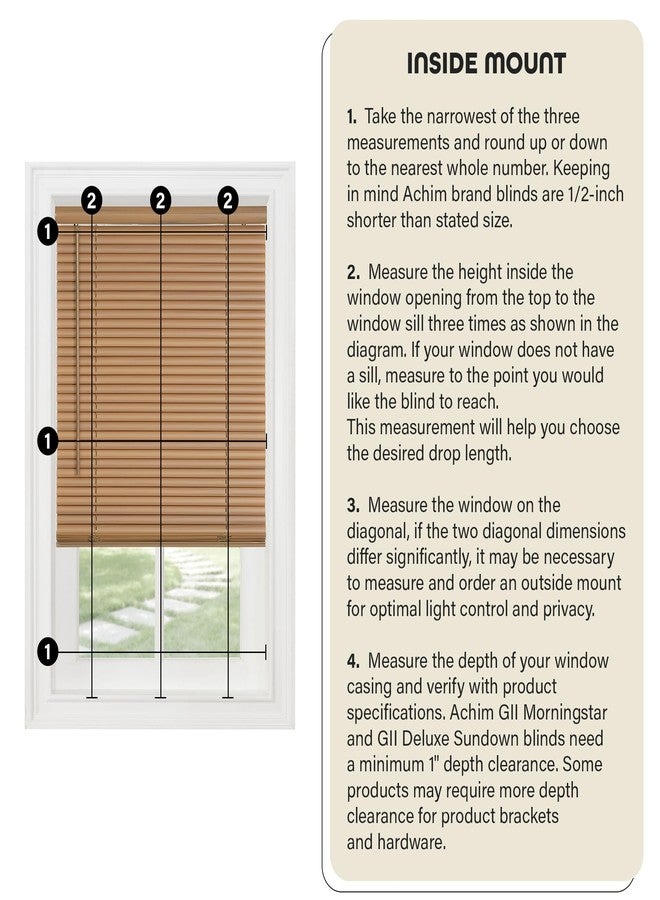 2

2

2

1

1

1

INSIDE MOUNT

1. Take the narrowest of the three measurements and round up or down to the nearest whole number. Keeping in mind Achim brand blinds are 1/2-inch shorter than stated size.

2. Measure the height inside the window opening from the top to the window sill three times as shown in the diagram. If your window does not have a sill, measure to the point you would like the blind to reach.
This measurement will help you choose the desired drop length.

3. Measure the window on the diagonal, if the two diagonal dimensions differ significantly, it may be necessary to measure and order an outside mount for optimal light control and privacy.

4. Measure the depth of your window casing and verify with product specifications. Achim GII Morningstar and GII Deluxe Sundown blinds need a minimum 1" depth clearance. Some products may require more depth clearance for product brackets and hardware.