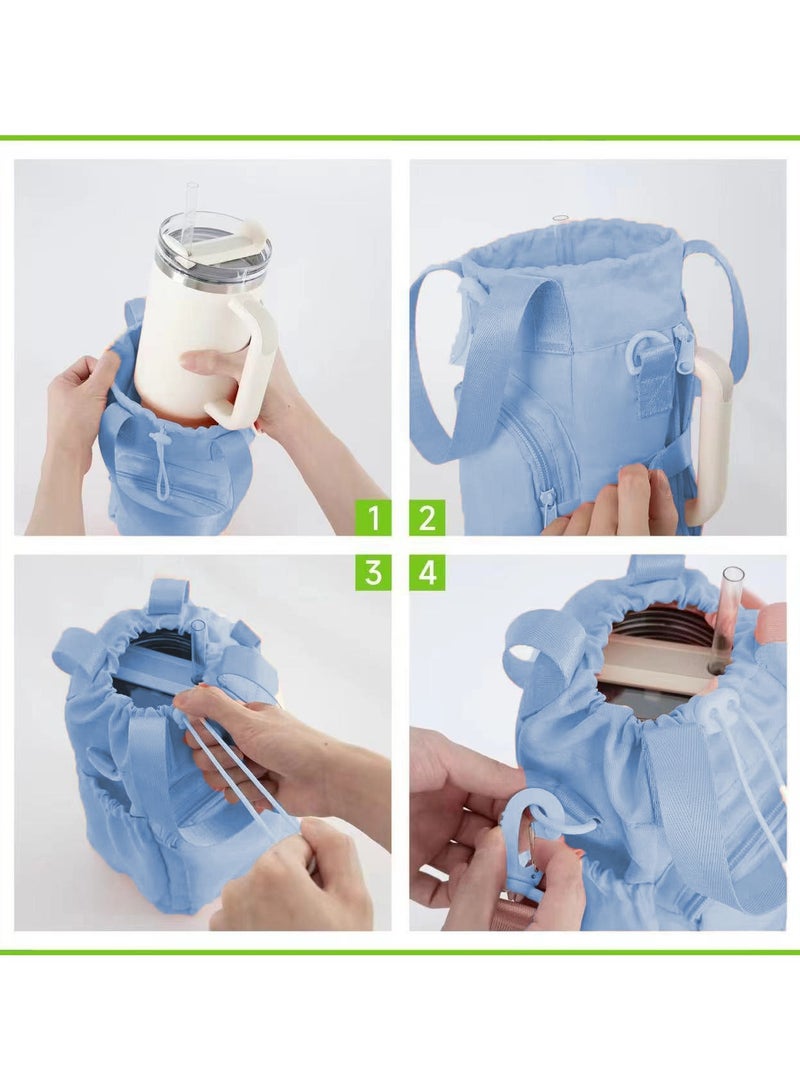 1 2
3 4