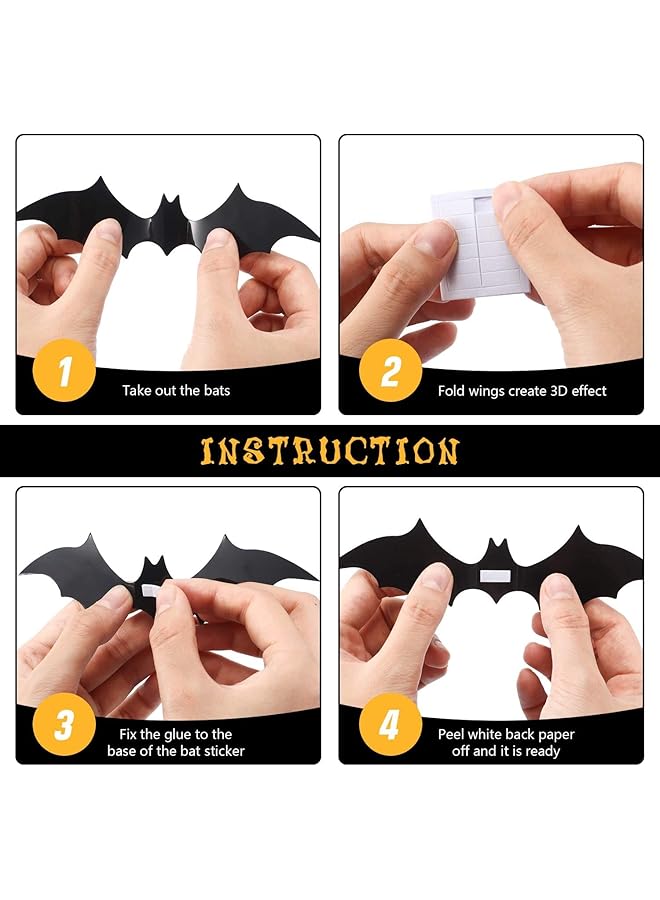 1
Take out the bats

2
Fold wings create 3D effect

INSTRUCTION

3
Fix the glue to the base of the bat sticker

4
Peel white back paper off and it is ready