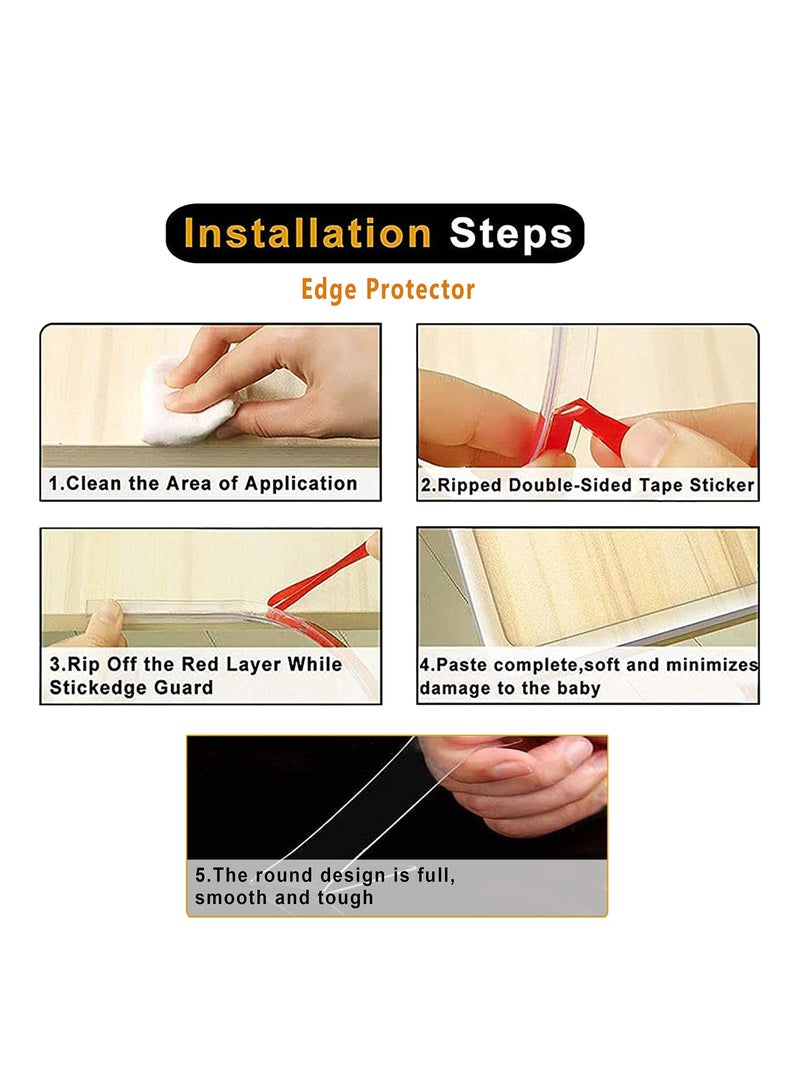 Installation Steps

Edge Protector

1.Clean the Area of Application

2.Ripped Double-Sided Tape Sticker

3.Rip Off the Red Layer While Stickedge Guard

4.Paste complete,soft and minimizes damage to the baby

5.The round design is full, smooth and tough