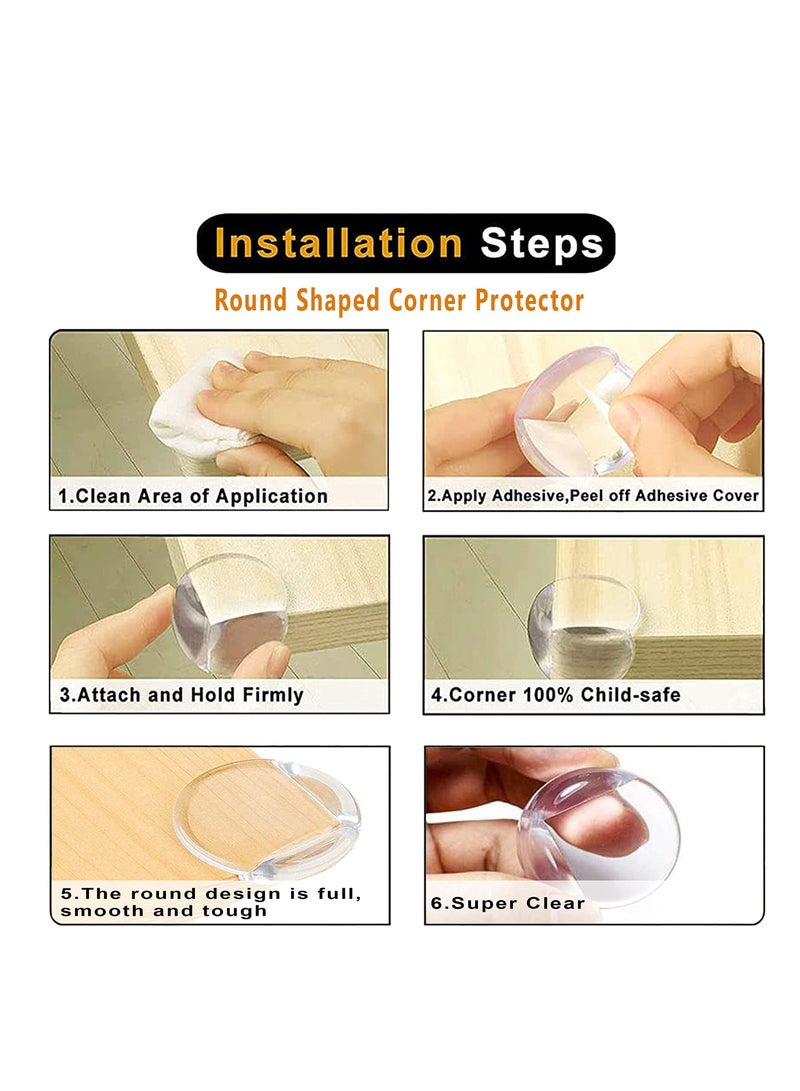 Installation Steps

Round Shaped Corner Protector

1.Clean Area of Application

2.Apply Adhesive,Peel off Adhesive Cover

3.Attach and Hold Firmly

4.Corner 100% Child-safe

5.The round design is full, smooth and tough

6.Super Clear