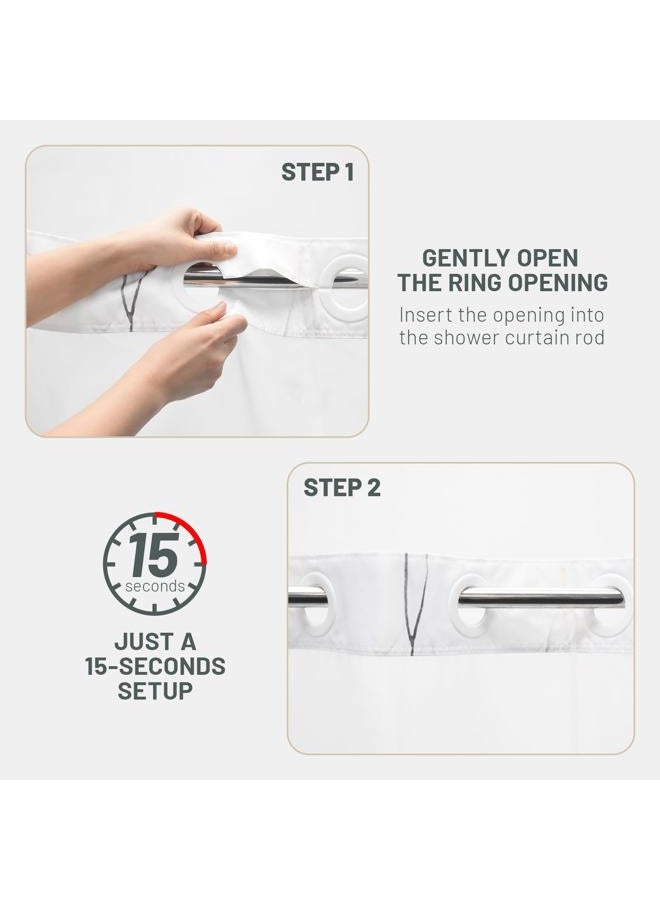 STEP 1

GENTLY OPEN THE RING OPENING
Insert the opening into the shower curtain rod

STEP 2

15
seconds

JUST A 15-SECONDS SETUP