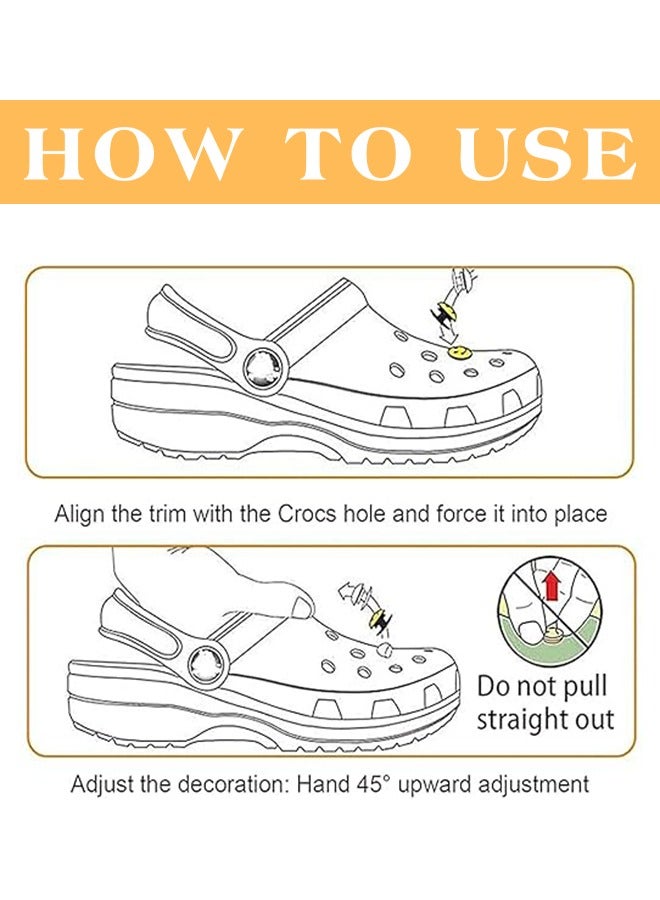 HOW TO USE

Align the trim with the Crocs hole and force it into place

Do not pull straight out

Adjust the decoration: Hand 45° upward adjustment