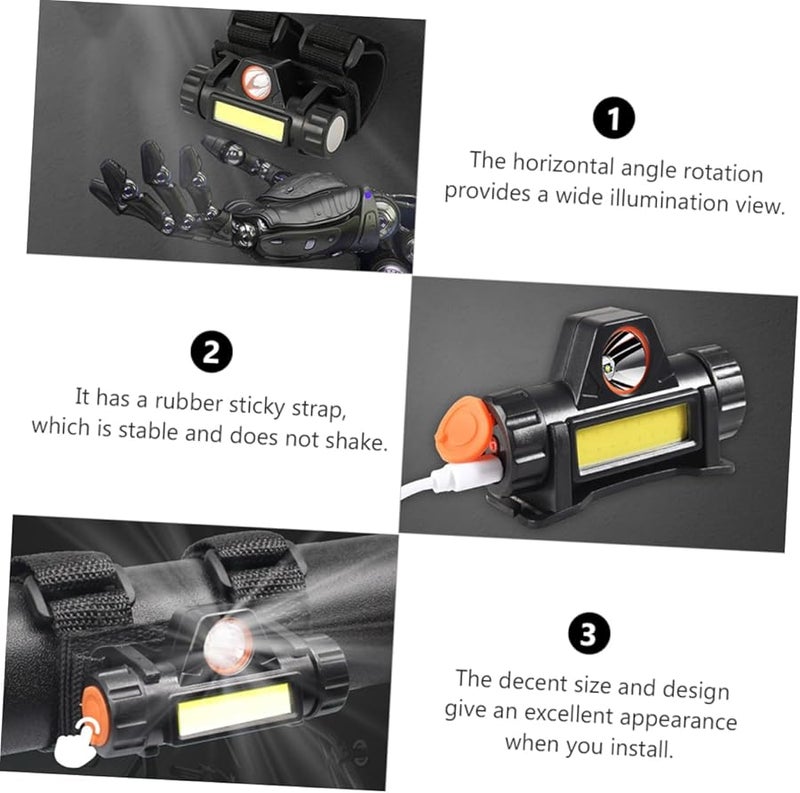 1

The horizontal angle rotation provides a wide illumination view.

2

It has a rubber sticky strap, which is stable and does not shake.

3

The decent size and design give an excellent appearance when you install.